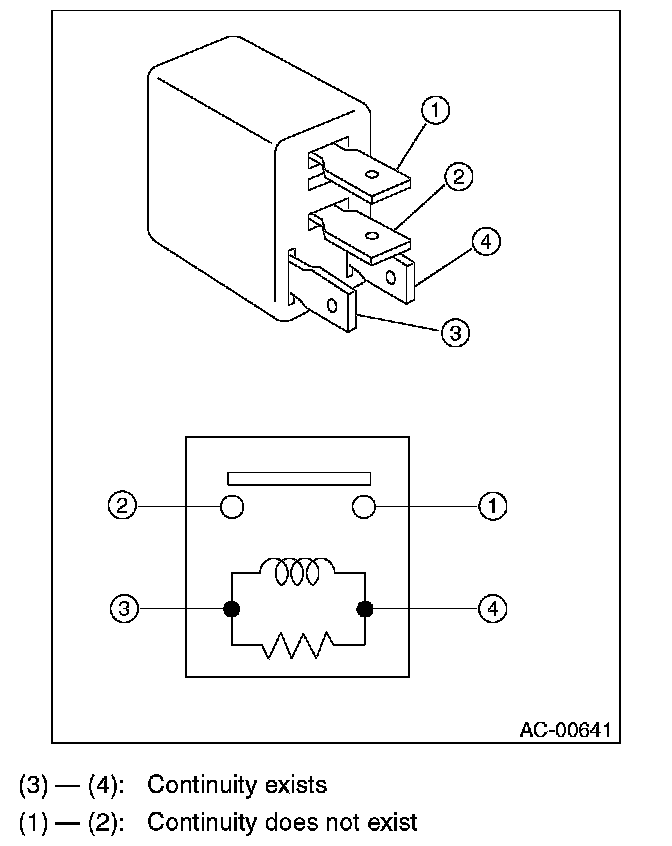 1
2
4
3

2
1
3
4

AC-00641

(3) — (4): Continuity exists
(1) — (2): Continuity does not exist