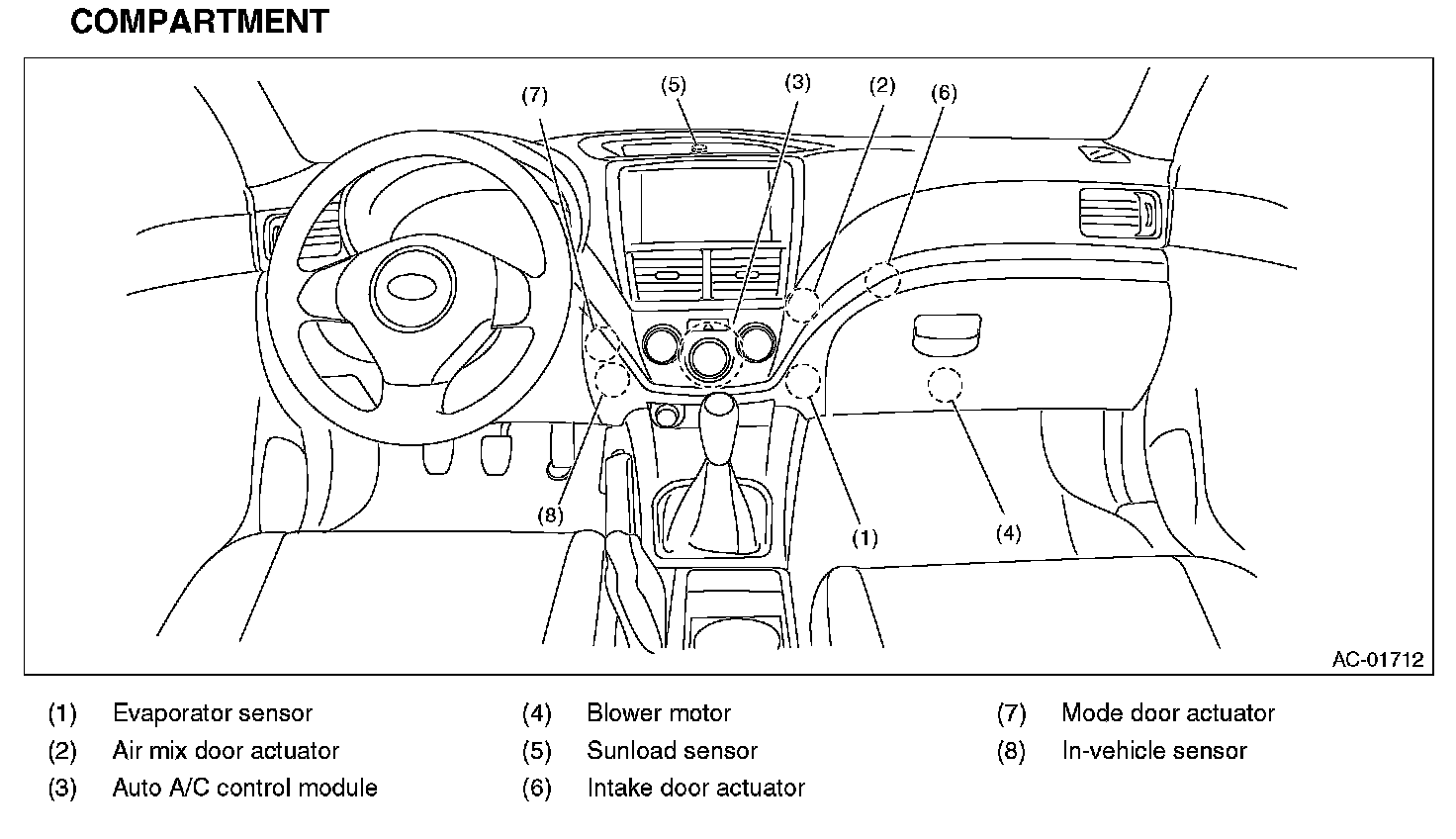 COMPARTMENT

(7) (5) (3) (2) (6)

(8) (1) (4)

AC-01712

(1) Evaporator sensor
(2) Air mix door actuator
(3) Auto A/C control module

(4) Blower motor
(5) Sunload sensor
(6) Intake door actuator

(7) Mode door actuator
(8) In-vehicle sensor