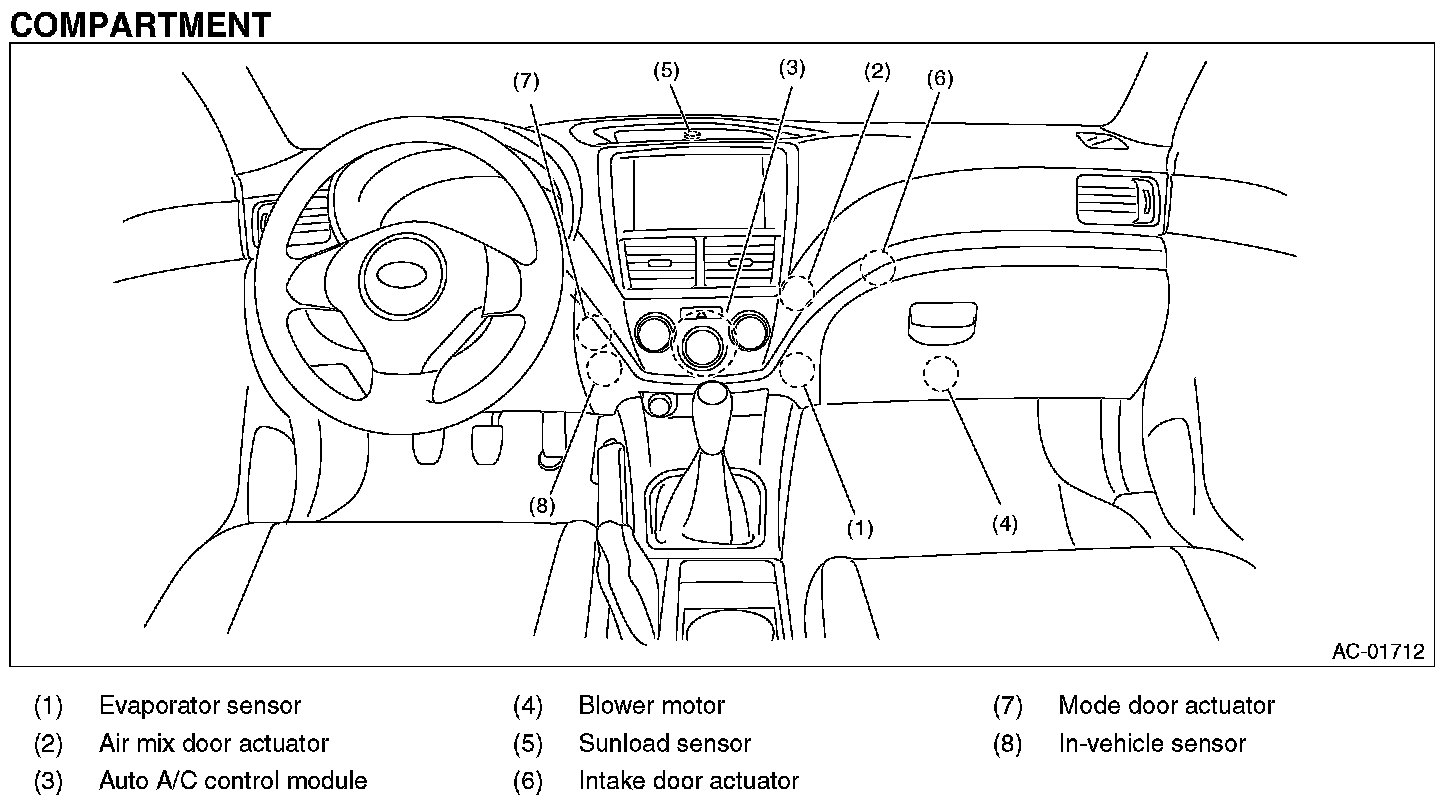 COMPARTMENT

(7)
(5)
(3)
(2)
(6)
(8)
(1)
(4)
AC-01712

(1) Evaporator sensor
(2) Air mix door actuator
(3) Auto A/C control module
(4) Blower motor
(5) Sunload sensor
(6) Intake door actuator
(7) Mode door actuator
(8) In-vehicle sensor