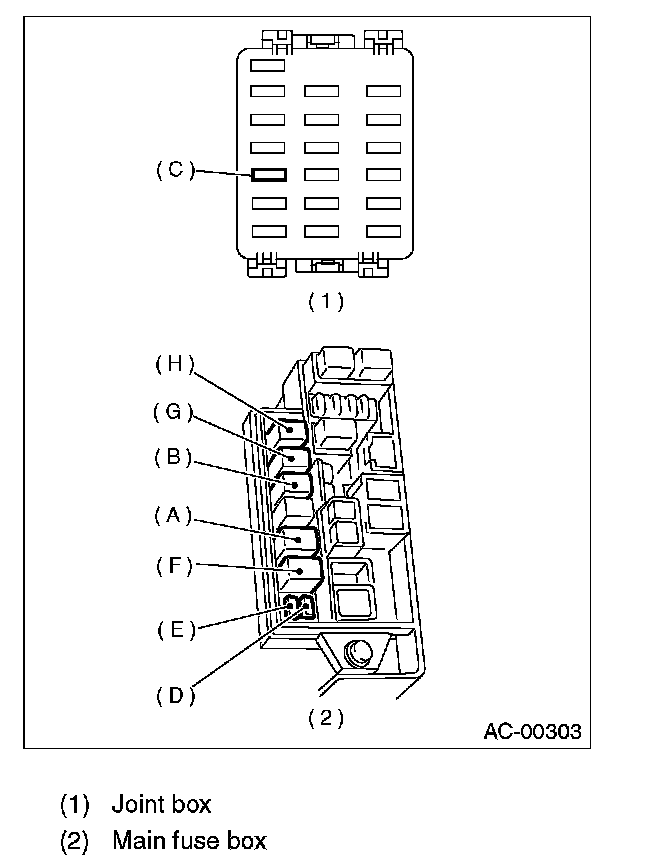 (C)

(1)

(H)
(G)
(B)
(A)
(F)
(E)
(D)

(2)

AC-00303

(1) Joint box
(2) Main fuse box