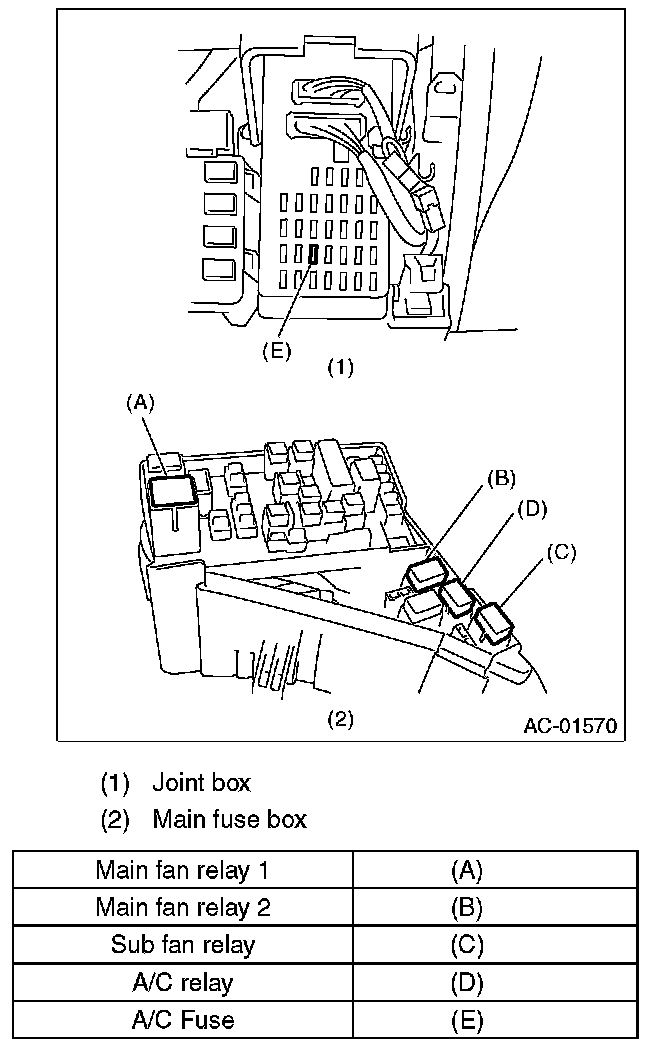 (E)

(1)

(A)

(B)

(D)

(C)

(2)

AC-01570

(1) Joint box

(2) Main fuse box

| Main fan relay 1 | (A) |
|---|---|
| Main fan relay 2 | (B) |
| Sub fan relay | (C) |
| A/C relay | (D) |
| A/C Fuse | (E) |