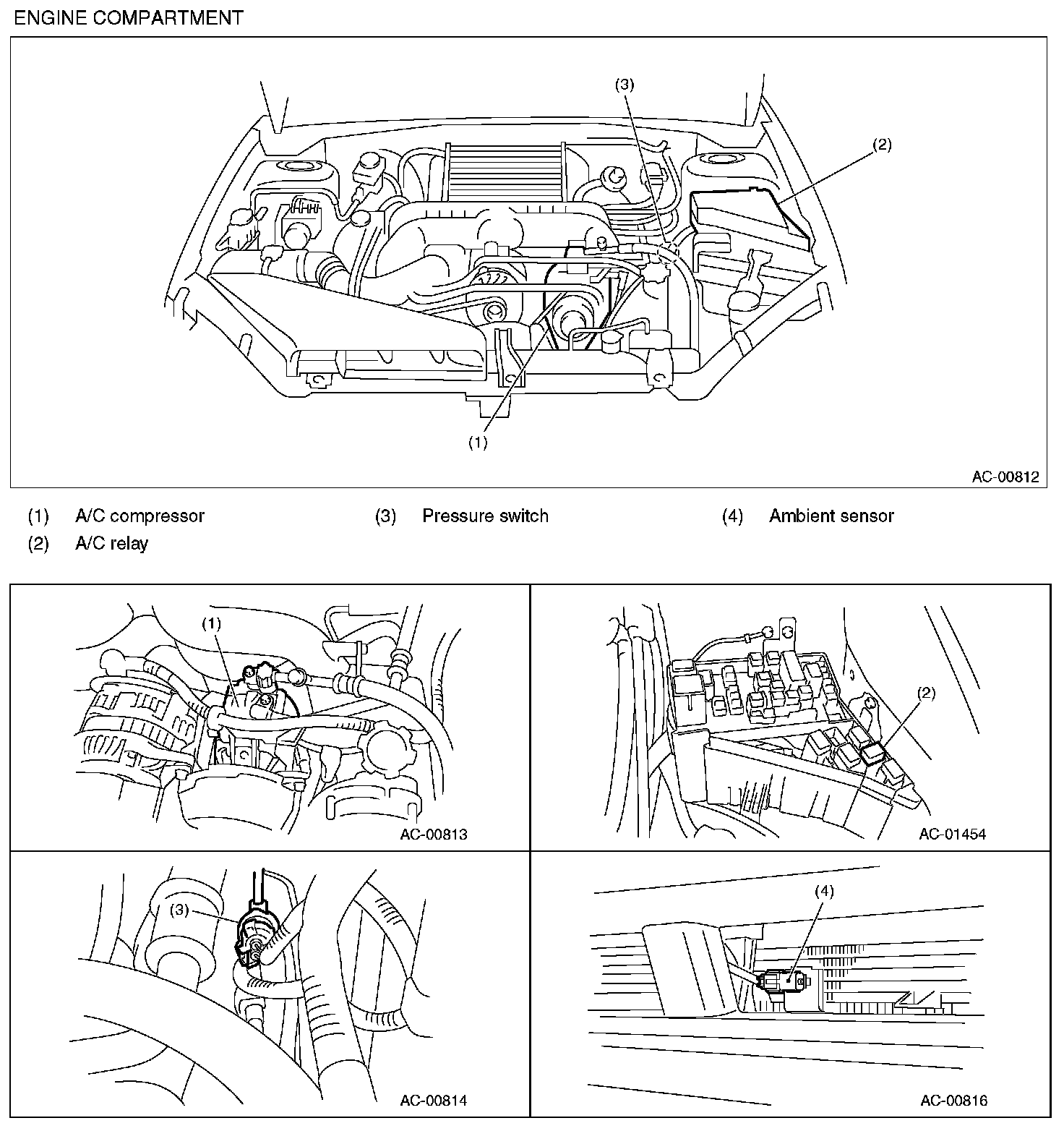 ENGINE COMPARTMENT

(3)

(2)

(1)

AC-00812

(1) A/C compressor
(2) A/C relay

(3) Pressure switch

(4) Ambient sensor

(1)

AC-00813

(2)

AC-01454

(3)

AC-00814

(4)

AC-00816