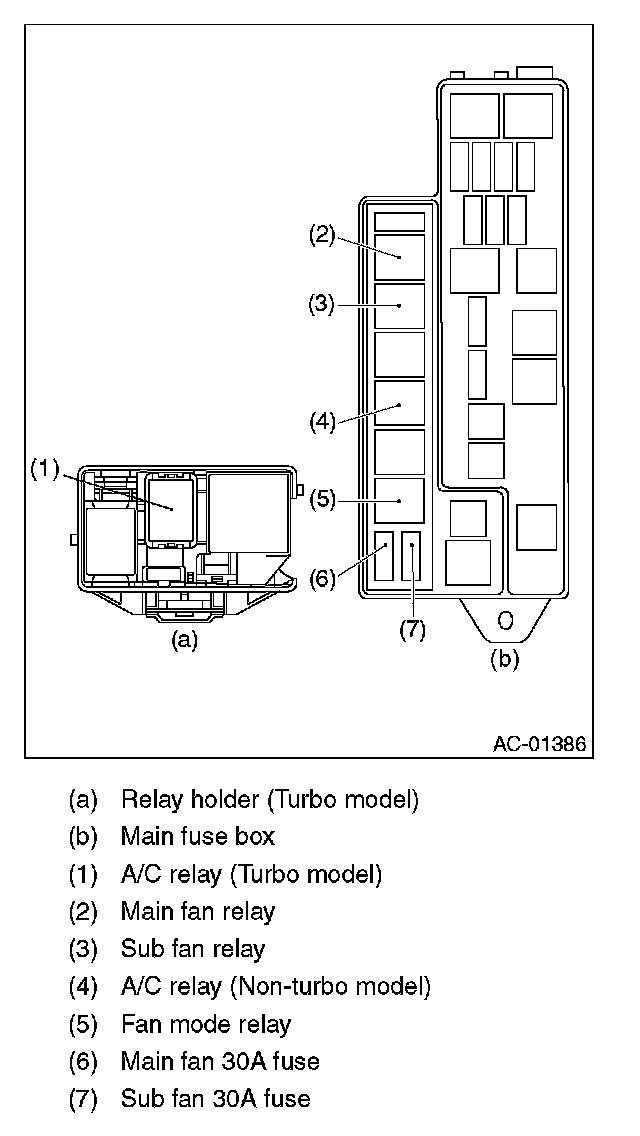 (2)
(3)
(4)
(1)
(5)
(6)
(7)
(a)
(b)
AC-01386

(a) Relay holder (Turbo model)
(b) Main fuse box
(1) A/C relay (Turbo model)
(2) Main fan relay
(3) Sub fan relay
(4) A/C relay (Non-turbo model)
(5) Fan mode relay
(6) Main fan 30A fuse
(7) Sub fan 30A fuse