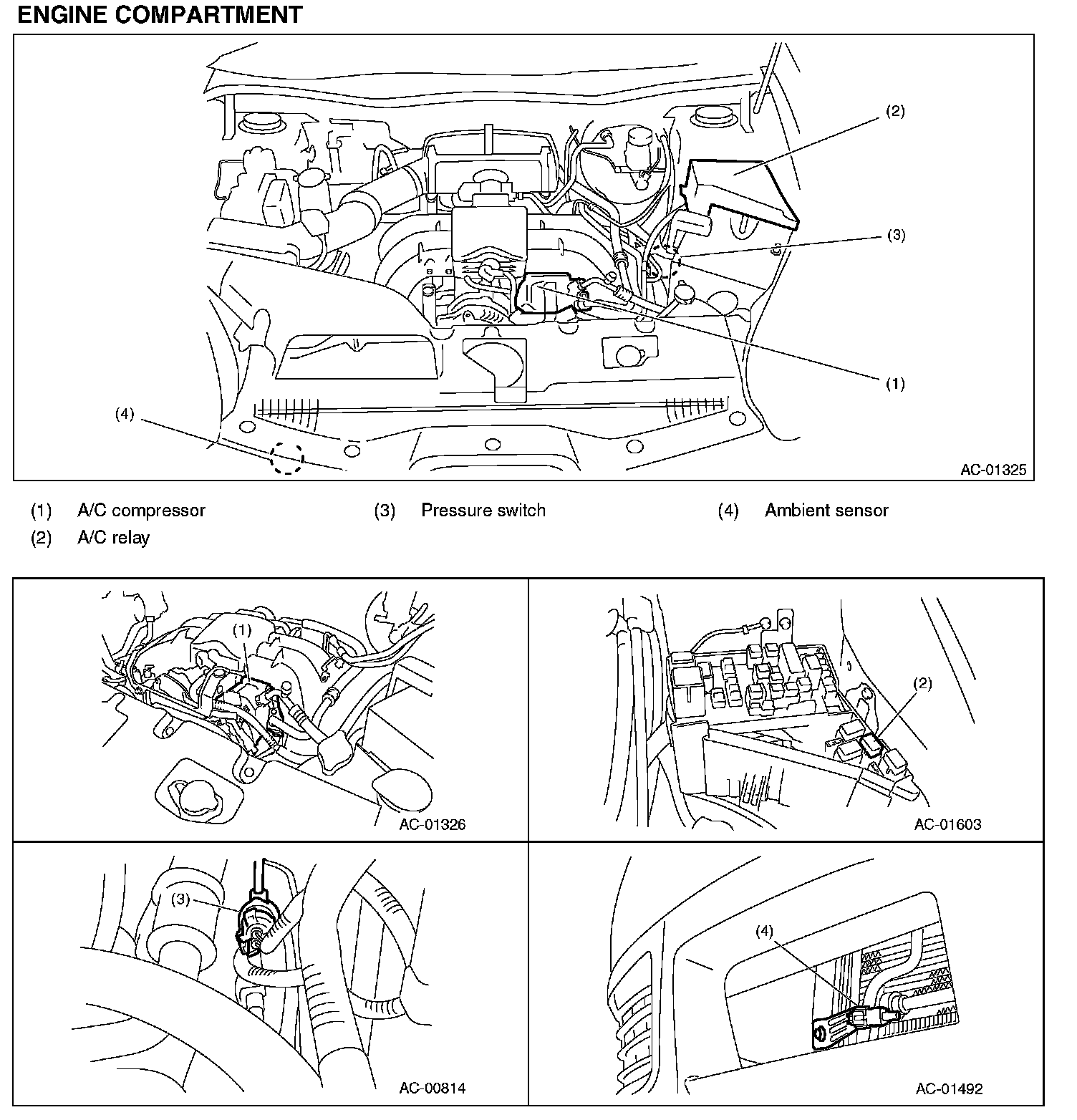 ENGINE COMPARTMENT

(2)

(3)

(1)

(4)

AC-01325

(1) A/C compressor
(2) A/C relay
(3) Pressure switch
(4) Ambient sensor

(1)

AC-01326

(2)

AC-01603

(3)

AC-00814

(4)

AC-01492