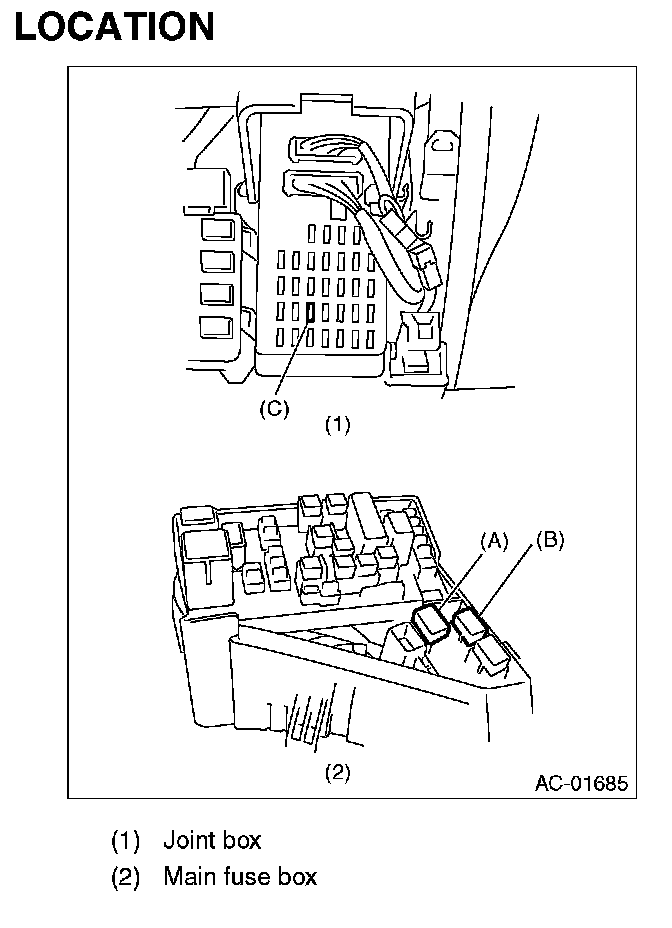 LOCATION

(C)

(1)

(A)

(B)

(2)

AC-01685

(1) Joint box

(2) Main fuse box