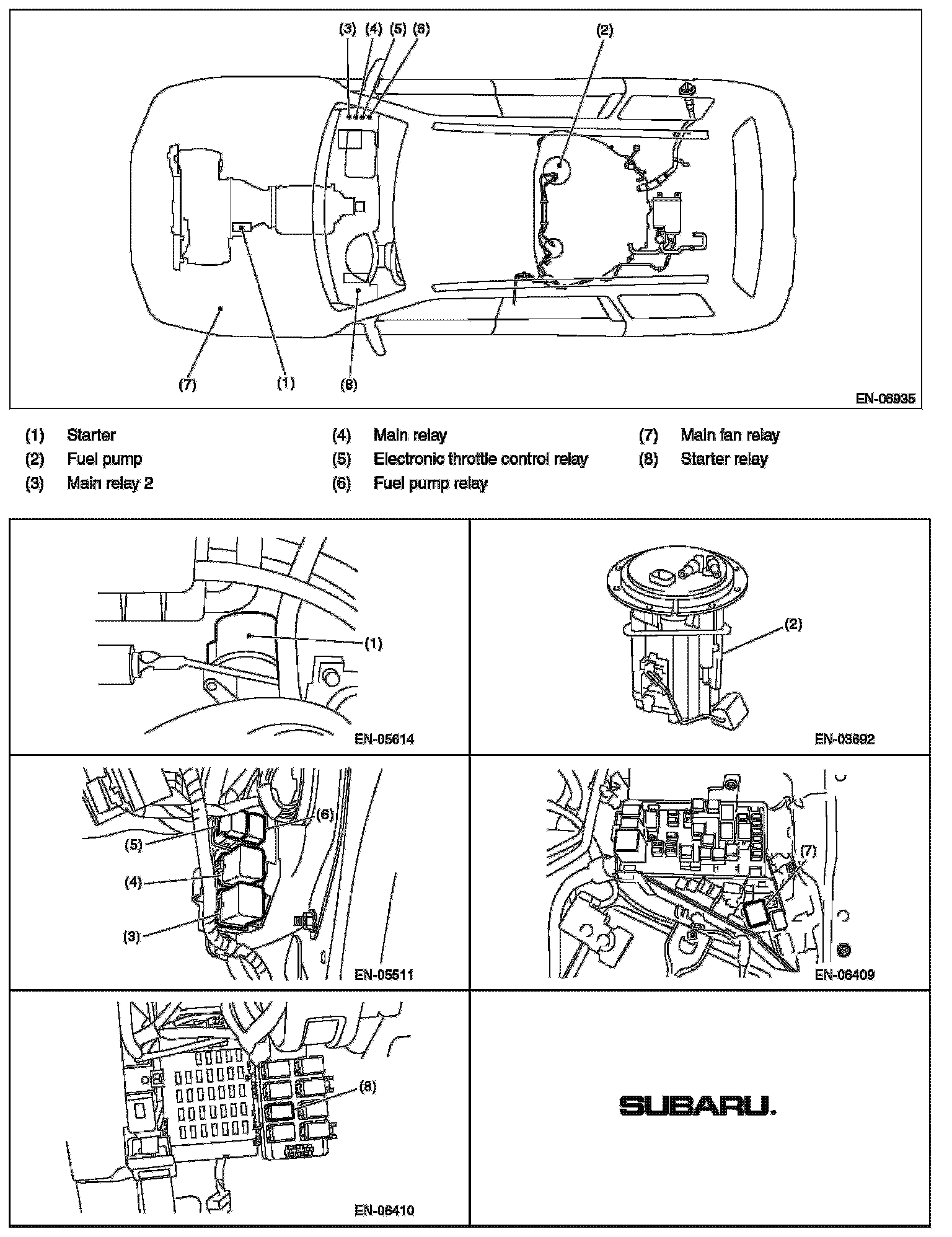 (3) (4) (5) (6)

(2)

(7) (1) (8)

EN-06935

(1) Starter
(2) Fuel pump
(3) Main relay 2

(4) Main relay
(5) Electronic throttle control relay
(6) Fuel pump relay

(7) Main fan relay
(8) Starter relay

(1)

EN-05614

(2)

EN-03692

(6)
(5)
(4)
(3)

EN-05511

(7)

EN-06409

(8)

EN-06410

SUBARU.