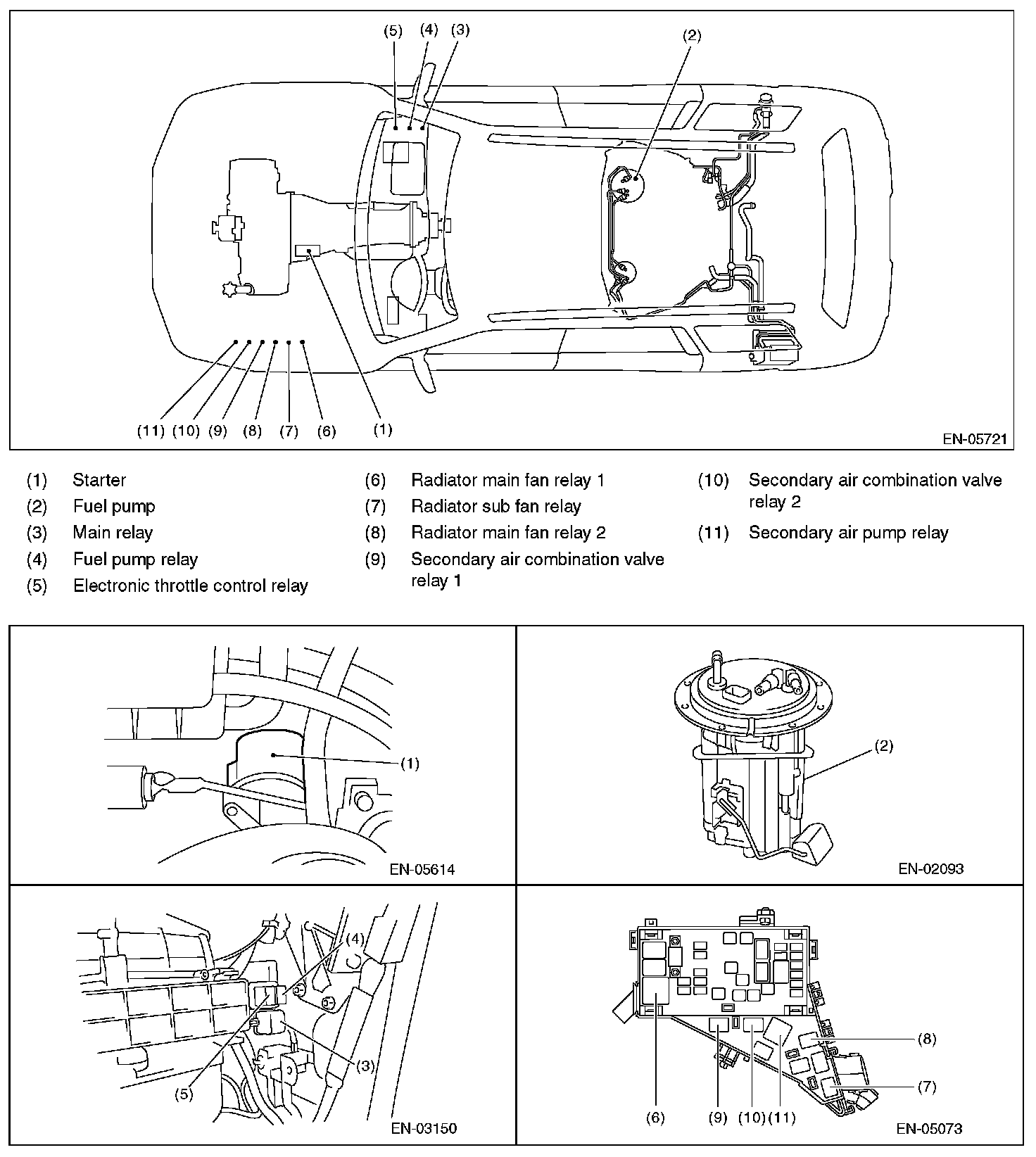 (5) (4) (3)

(2)

(11) (10) (9) (8) (7) (6) (1)

EN-05721

(1) Starter
(2) Fuel pump
(3) Main relay
(4) Fuel pump relay
(5) Electronic throttle control relay

(6) Radiator main fan relay 1
(7) Radiator sub fan relay
(8) Radiator main fan relay 2
(9) Secondary air combination valve relay 1

(10) Secondary air combination valve relay 2
(11) Secondary air pump relay

(1)

EN-05614

(2)

EN-02093

(4)

(3)

(5)

EN-03150

(8)

(7)

(6) (9) (10) (11)

EN-05073