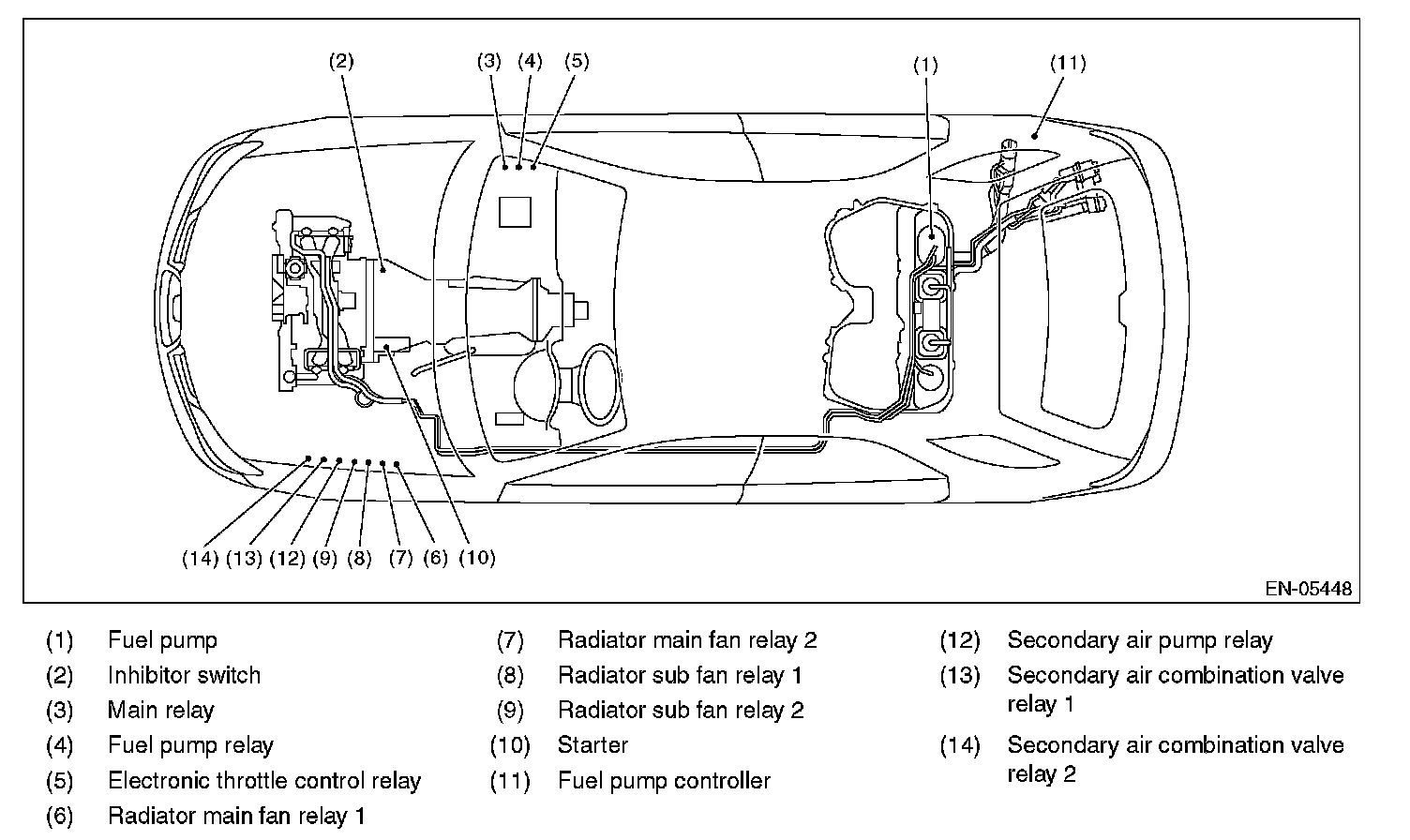 (2) (3) (4) (5) (1) (11)

(14) (13) (12) (9) (8) (7) (6) (10)

EN-05448

(1) Fuel pump
(2) Inhibitor switch
(3) Main relay
(4) Fuel pump relay
(5) Electronic throttle control relay
(6) Radiator main fan relay 1

(7) Radiator main fan relay 2
(8) Radiator sub fan relay 1
(9) Radiator sub fan relay 2
(10) Starter
(11) Fuel pump controller

(12) Secondary air pump relay
(13) Secondary air combination valve relay 1
(14) Secondary air combination valve relay 2