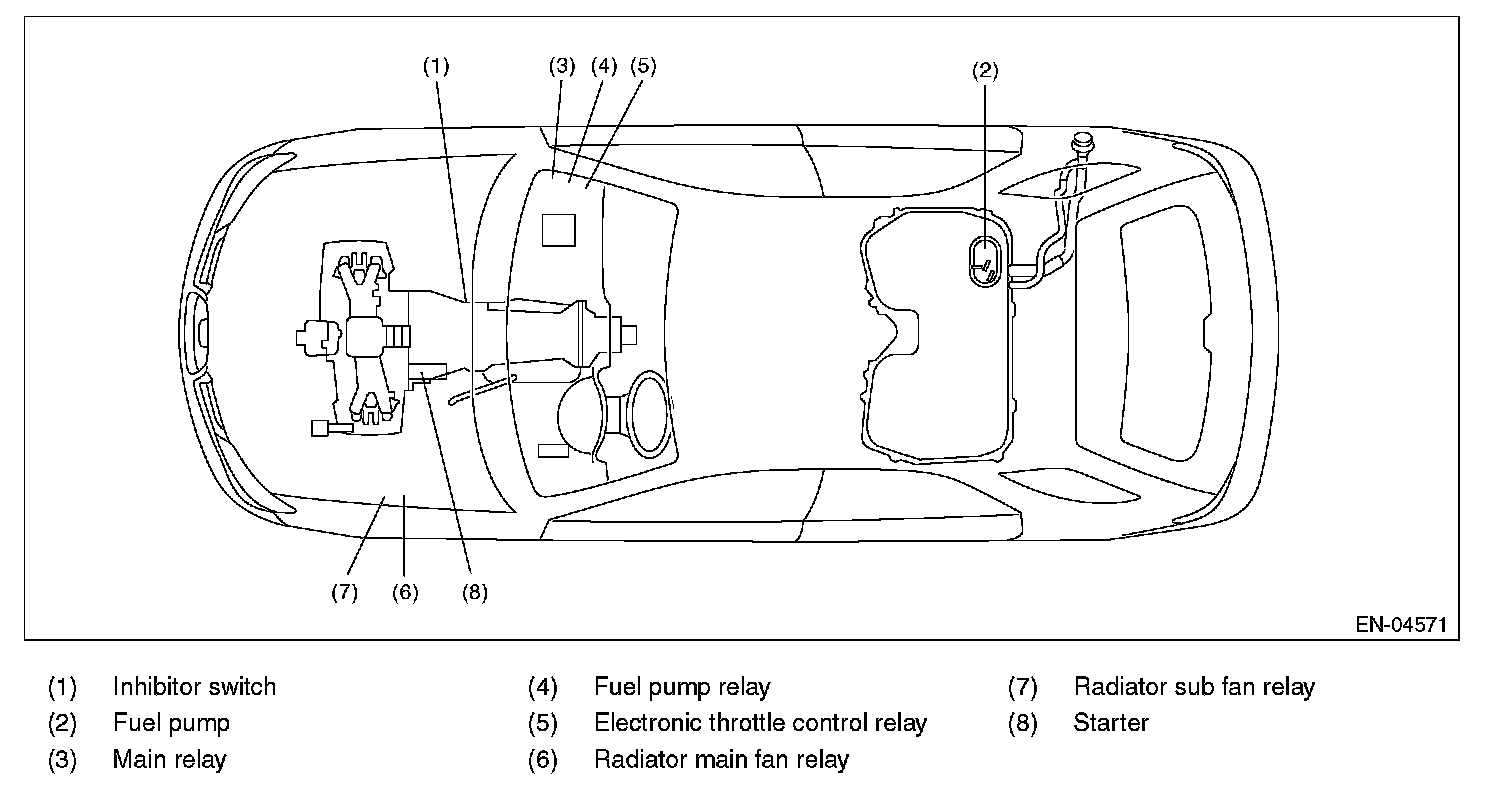 (1)

(3) (4) (5)

(2)

(7) (6) (8)

EN-04571

(1) Inhibitor switch
(2) Fuel pump
(3) Main relay

(4) Fuel pump relay
(5) Electronic throttle control relay
(6) Radiator main fan relay

(7) Radiator sub fan relay
(8) Starter