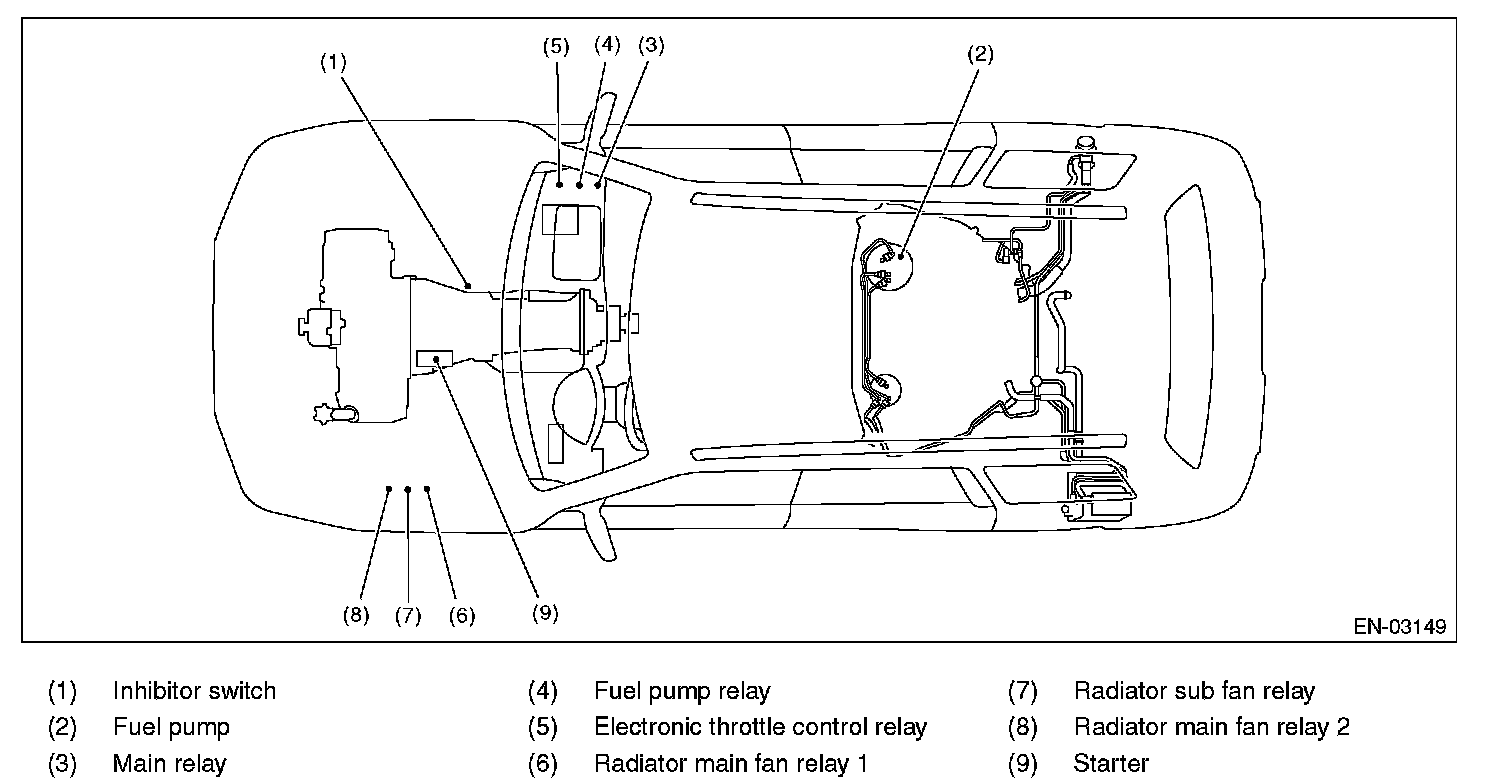 (1)
(5) (4) (3)
(2)
(8) (7) (6)
(9)
EN-03149

(1) Inhibitor switch
(2) Fuel pump
(3) Main relay

(4) Fuel pump relay
(5) Electronic throttle control relay
(6) Radiator main fan relay 1

(7) Radiator sub fan relay
(8) Radiator main fan relay 2
(9) Starter