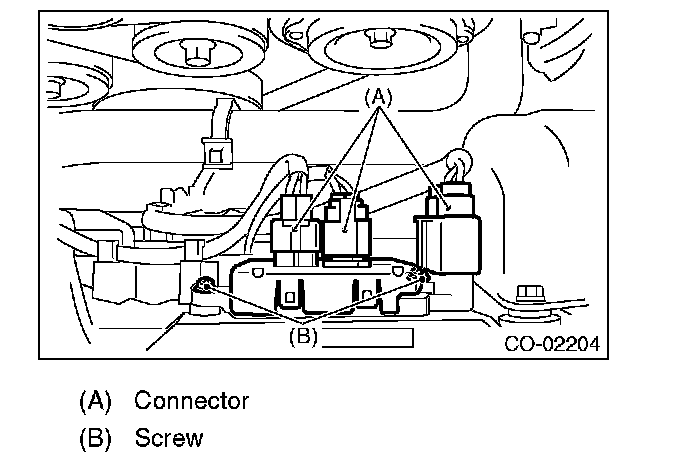 (A)

(B)

CO-02204

(A) Connector

(B) Screw