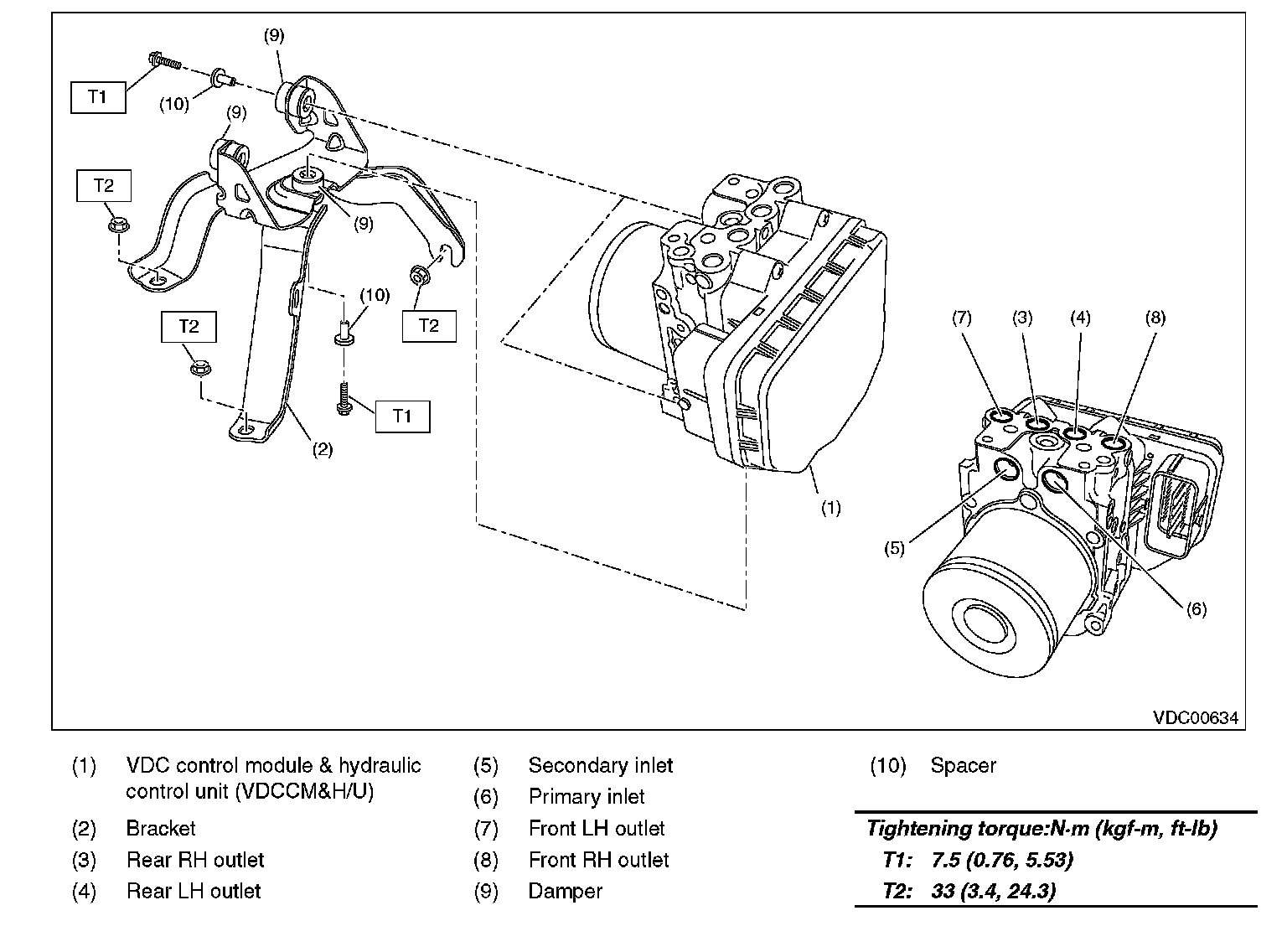 (9)
T1
(10)
(9)
T2
(9)
(10)
T2
T2
T1
(2)
(1)
(7) (3) (4) (8)
(5)
(6)
VDC00634

(1) VDC control module & hydraulic control unit (VDCCM&H/U)
(2) Bracket
(3) Rear RH outlet
(4) Rear LH outlet

(5) Secondary inlet
(6) Primary inlet
(7) Front LH outlet
(8) Front RH outlet
(9) Damper

(10) Spacer

Tightening torque:N·m (kgf-m, ft-lb)
T1: 7.5 (0.76, 5.53)
T2: 33 (3.4, 24.3)