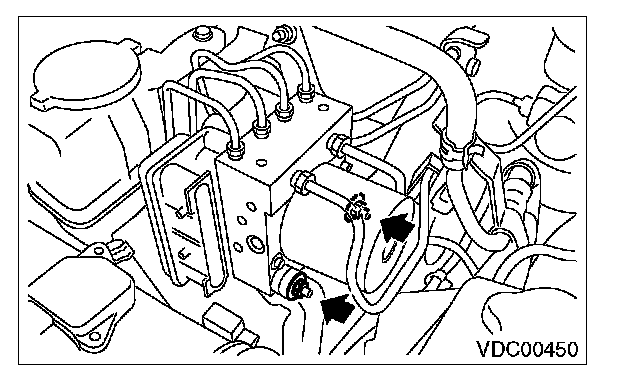 VDC00450