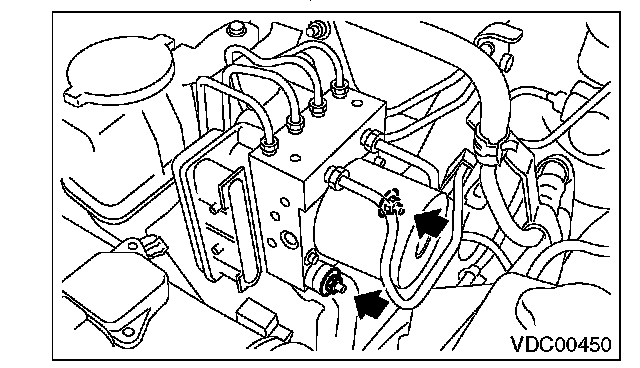 VDC00450