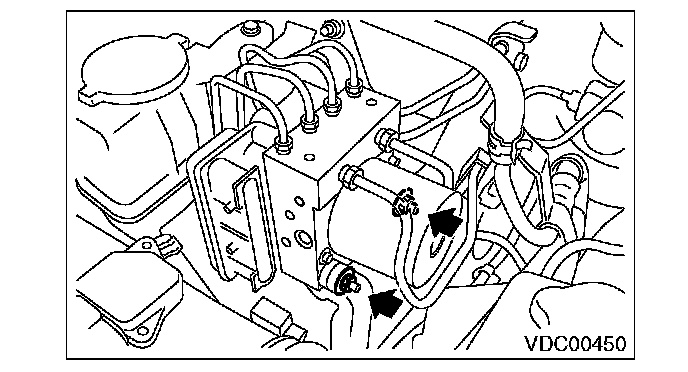 VDC00450