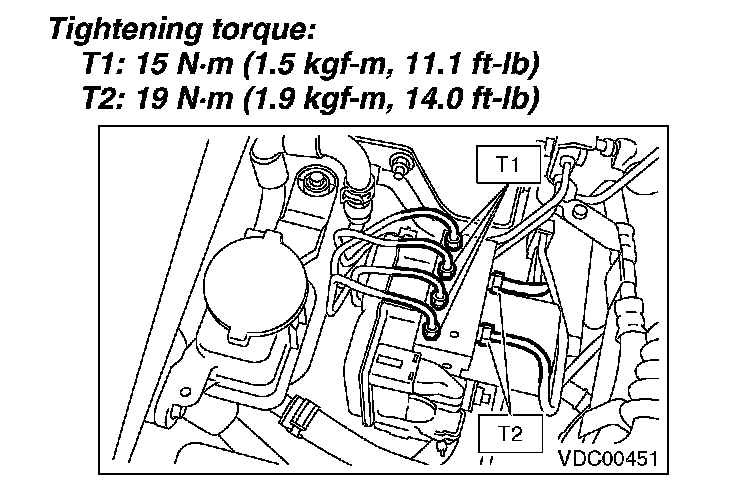 Tightening torque:
T1: 15 N·m (1.5 kgf-m, 11.1 ft-lb)
T2: 19 N·m (1.9 kgf-m, 14.0 ft-lb)

T1

T2

VDC00451