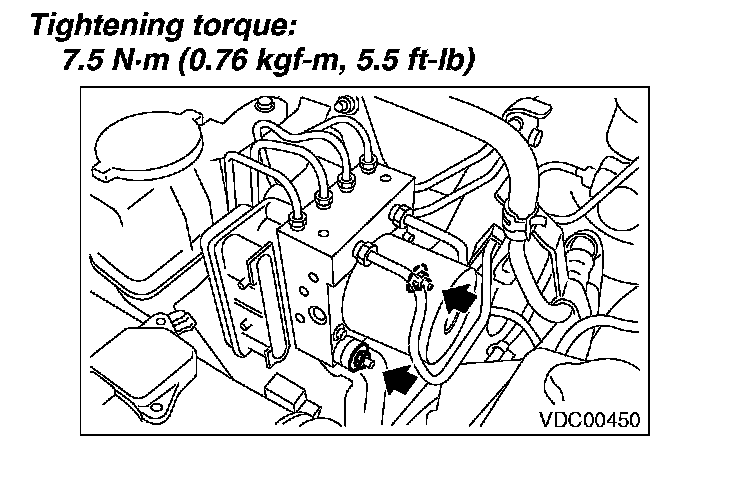 Tightening torque:
7.5 N·m (0.76 kgf-m, 5.5 ft-lb)

VDC00450