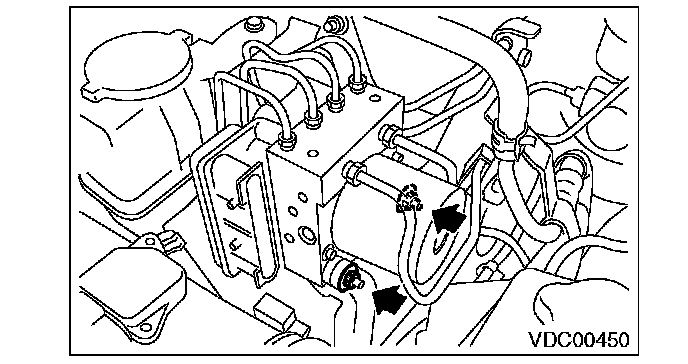 VDC00450