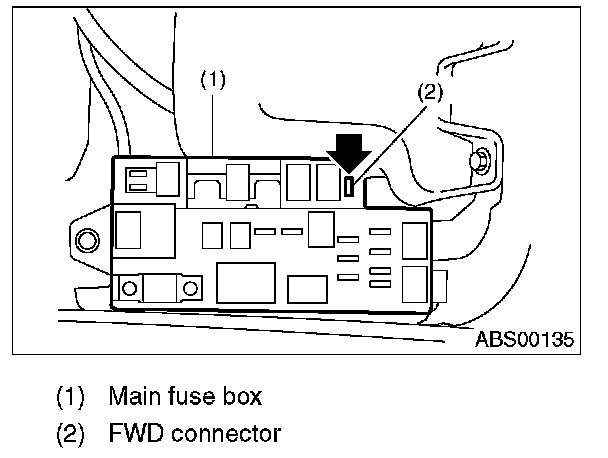 (1)

(2)

ABS00135

(1) Main fuse box
(2) FWD connector