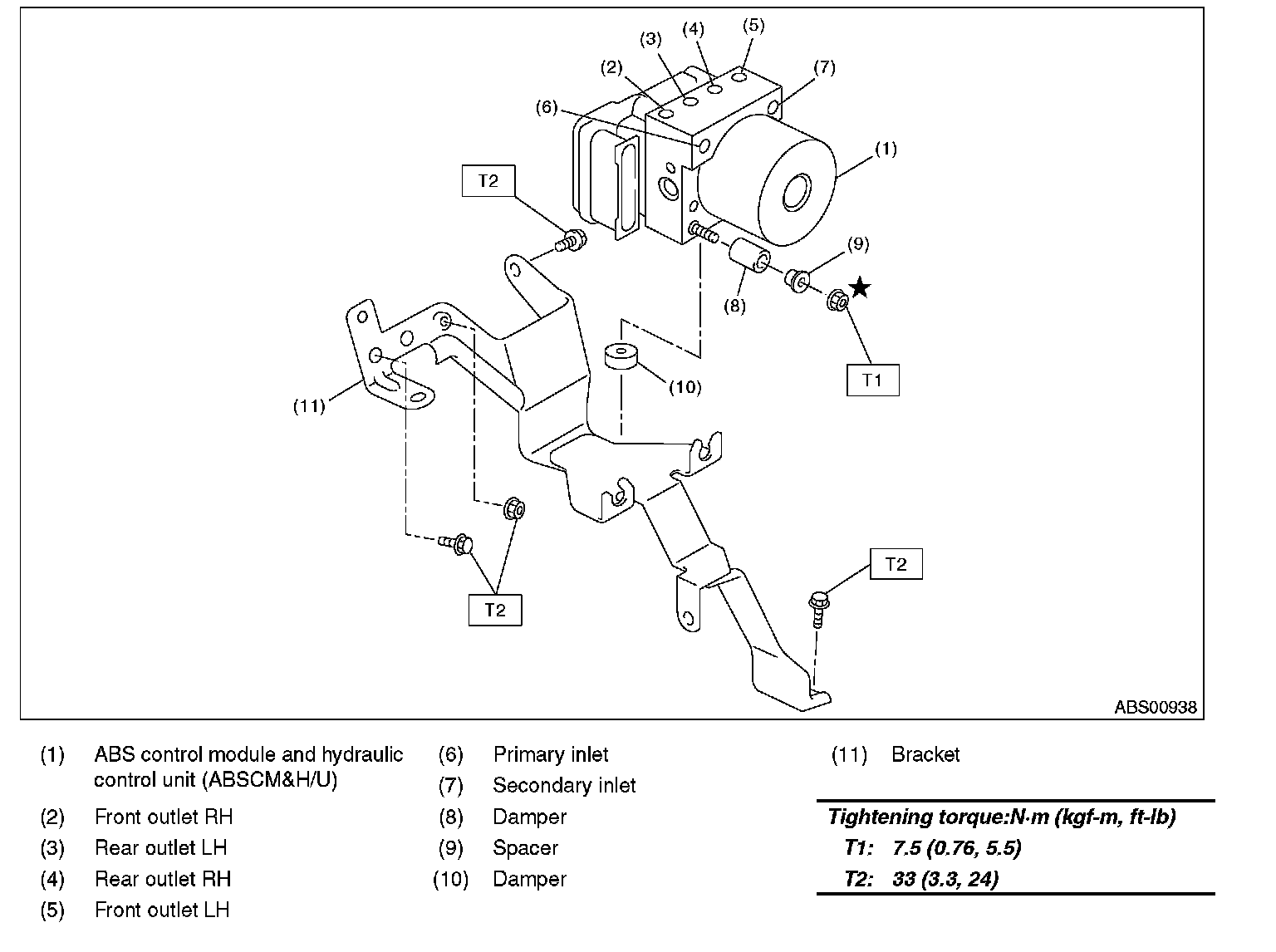 (3) (4) (5)
(2)
(7)
(6)
(1)
T2
(9)
★
(8)
T1
(10)
(11)
T2
T2
ABS00938

(1) ABS control module and hydraulic control unit (ABSCM&H/U)
(2) Front outlet RH
(3) Rear outlet LH
(4) Rear outlet RH
(5) Front outlet LH

(6) Primary inlet
(7) Secondary inlet
(8) Damper
(9) Spacer
(10) Damper

(11) Bracket

Tightening torque:N·m (kgf-m, ft-lb)
T1: 7.5 (0.76, 5.5)
T2: 33 (3.3, 24)