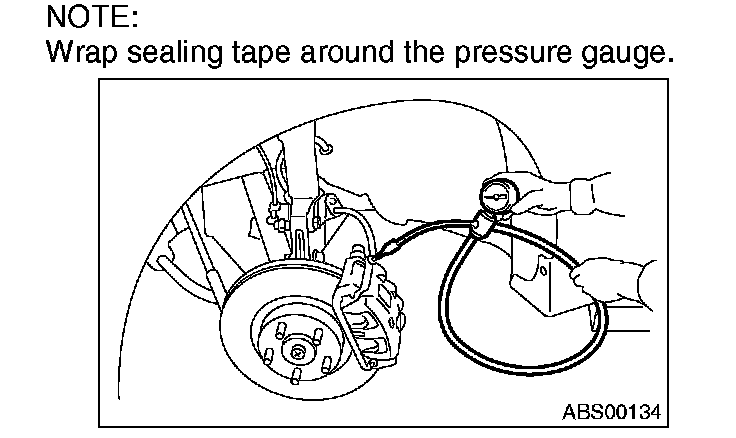 NOTE:
Wrap sealing tape around the pressure gauge.

ABS00134