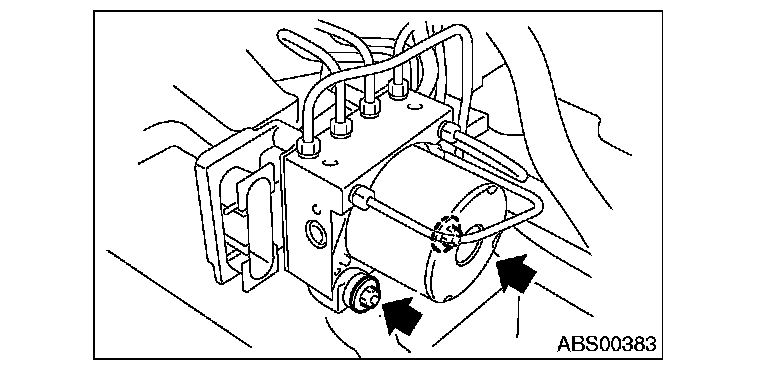 ABS00383