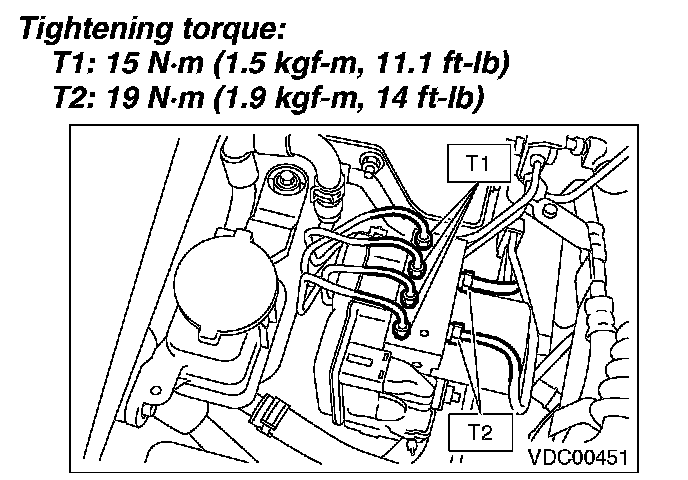 Tightening torque:
T1: 15 N·m (1.5 kgf-m, 11.1 ft-lb)
T2: 19 N·m (1.9 kgf-m, 14 ft-lb)

T1

T2

VDC00451