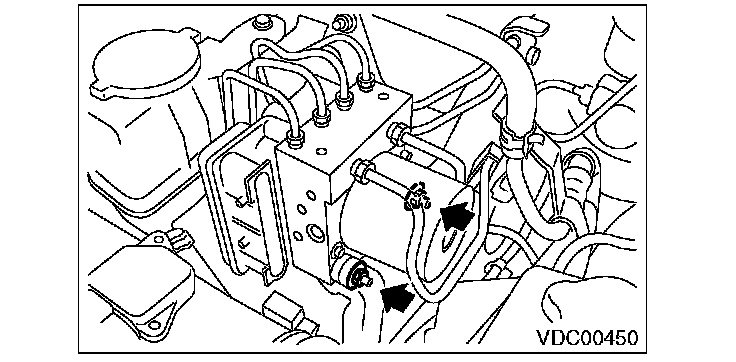 VDC00450