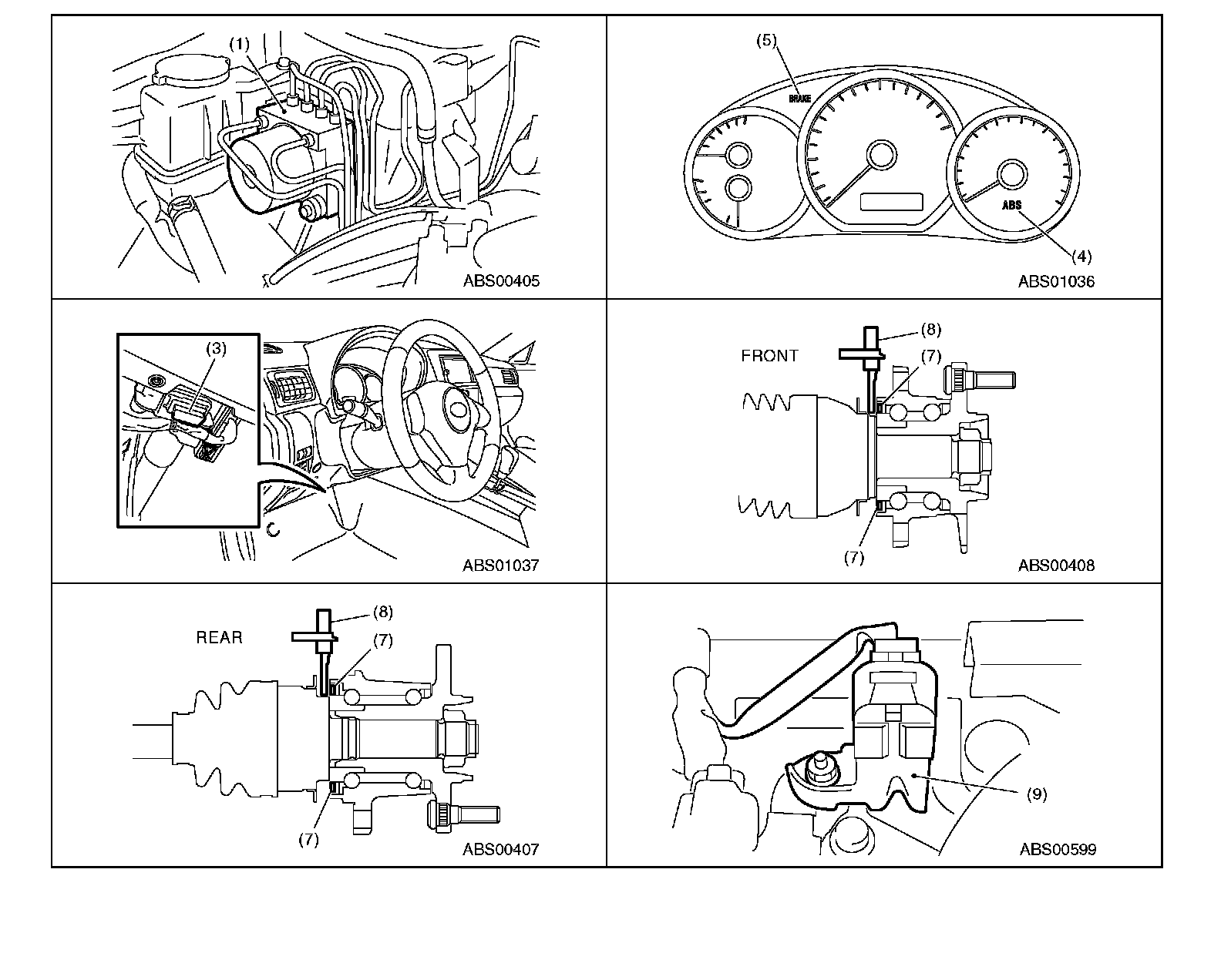 (1)

ABS00405

(5)

BRAKE

ABS

(4)

ABS01036

(3)

ABS01037

FRONT

(8)

(7)

(7)

ABS00408

REAR

(8)

(7)

(7)

ABS00407

(9)

ABS00599