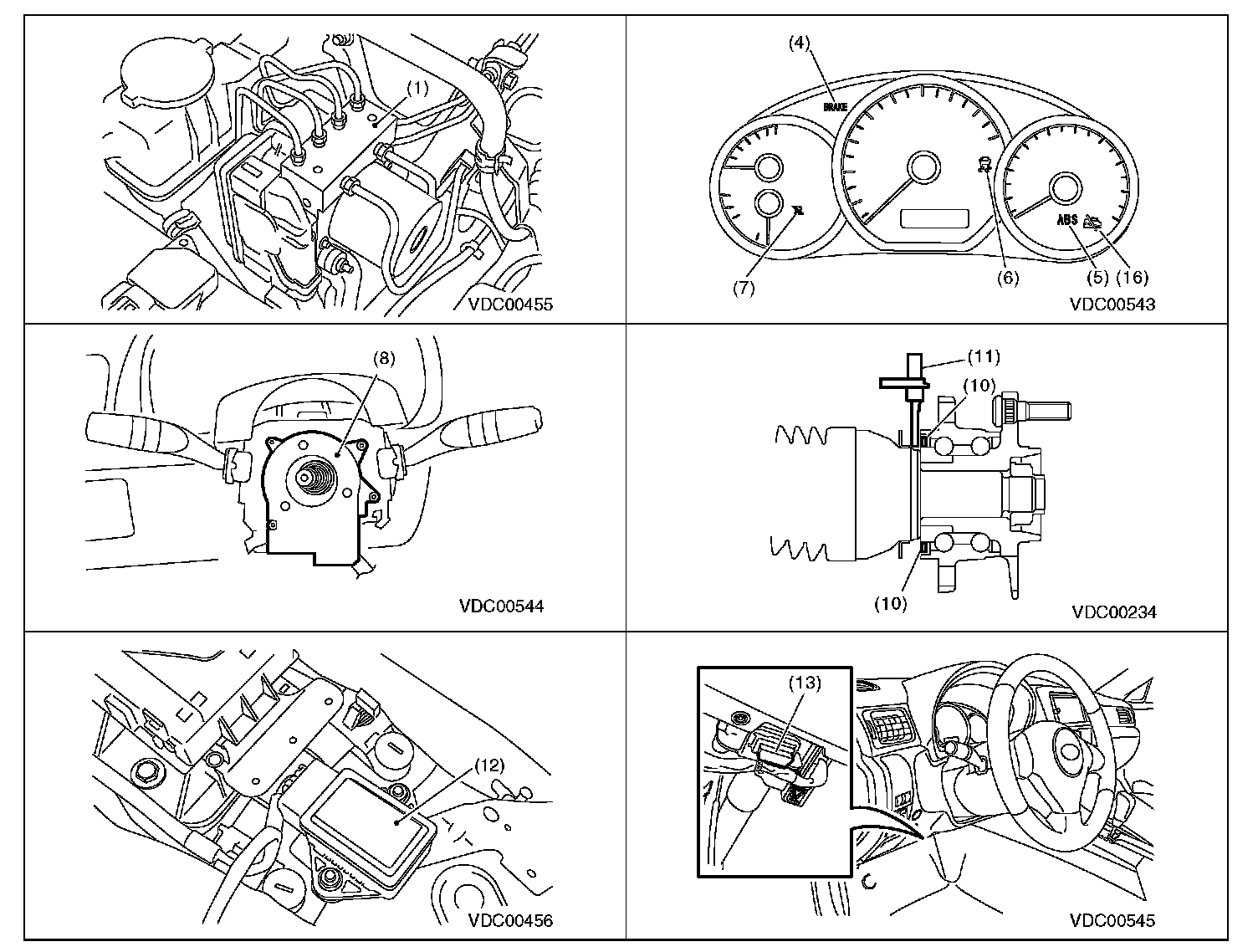 (1)
VDC00455

(4)
BRAKE
ABS
(7)
(6)
(5) (16)
VDC00543

(8)
VDC00544

(11)
(10)
(10)
VDC00234

(12)
VDC00456

(13)
VDC00545