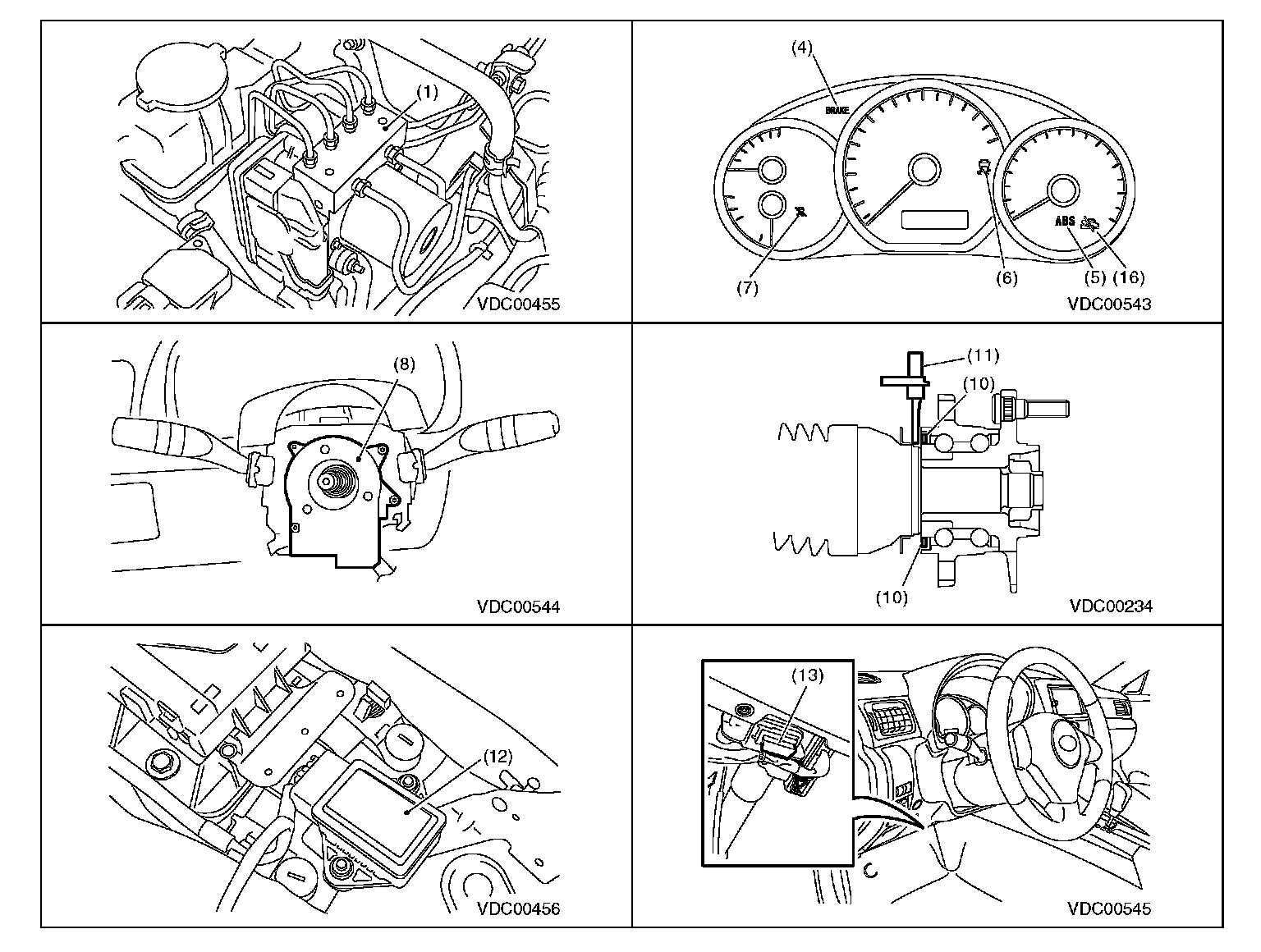 (1)

VDC00455

(4)
BRAKE
ABS
(7)
(6)
(5) (16)
VDC00543

(8)

VDC00544

(11)
(10)
(10)
VDC00234

(12)

VDC00456

(13)

VDC00545