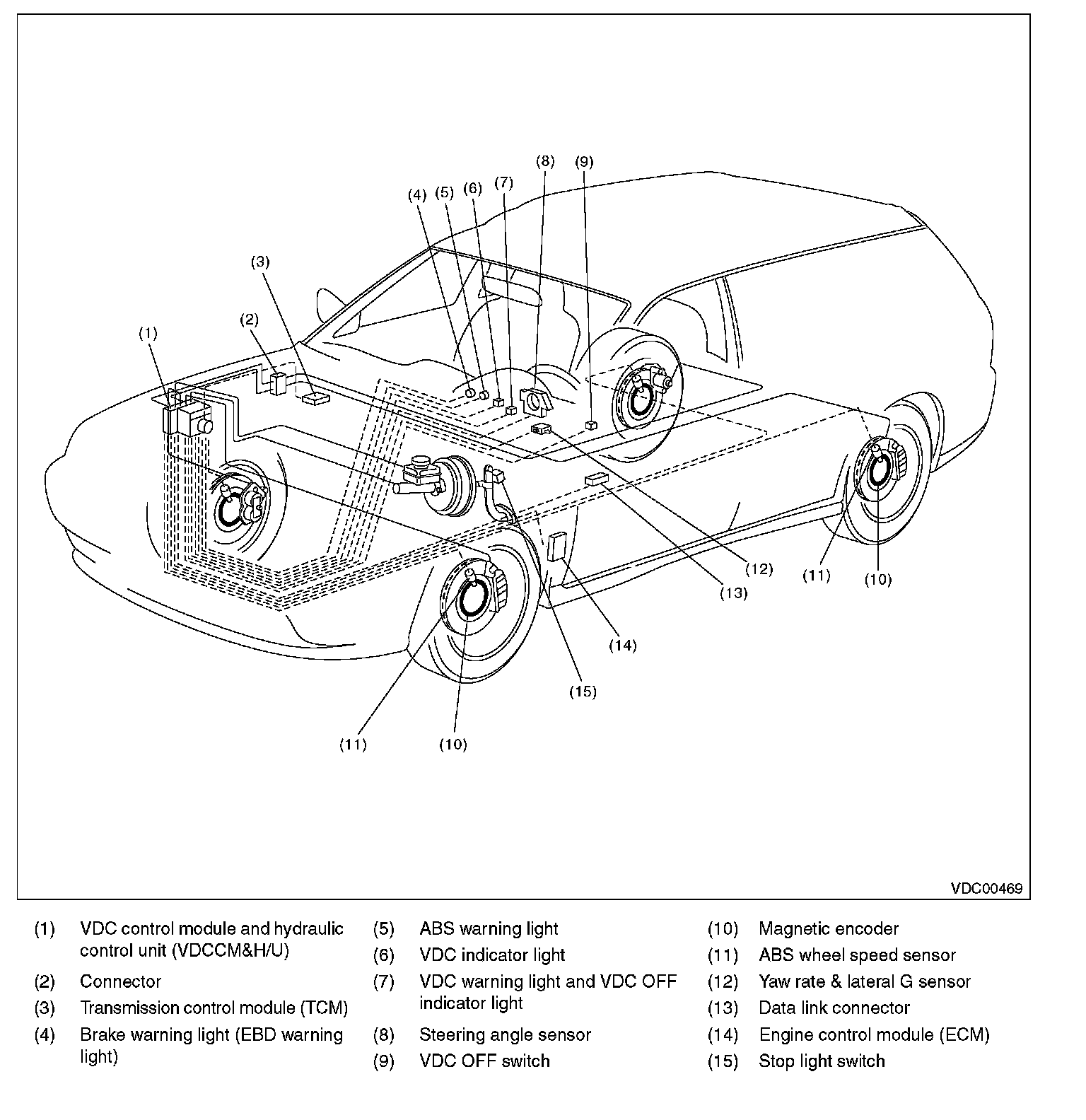 (8) (9)
(4) (5) (6) (7)
(3)
(2)
(1)
(12)
(11) (10)
(13)
(14)
(15)
(11) (10)

VDC00469

(1) VDC control module and hydraulic control unit (VDCCM&H/U)
(2) Connector
(3) Transmission control module (TCM)
(4) Brake warning light (EBD warning light)

(5) ABS warning light
(6) VDC indicator light
(7) VDC warning light and VDC OFF indicator light
(8) Steering angle sensor
(9) VDC OFF switch

(10) Magnetic encoder
(11) ABS wheel speed sensor
(12) Yaw rate & lateral G sensor
(13) Data link connector
(14) Engine control module (ECM)
(15) Stop light switch