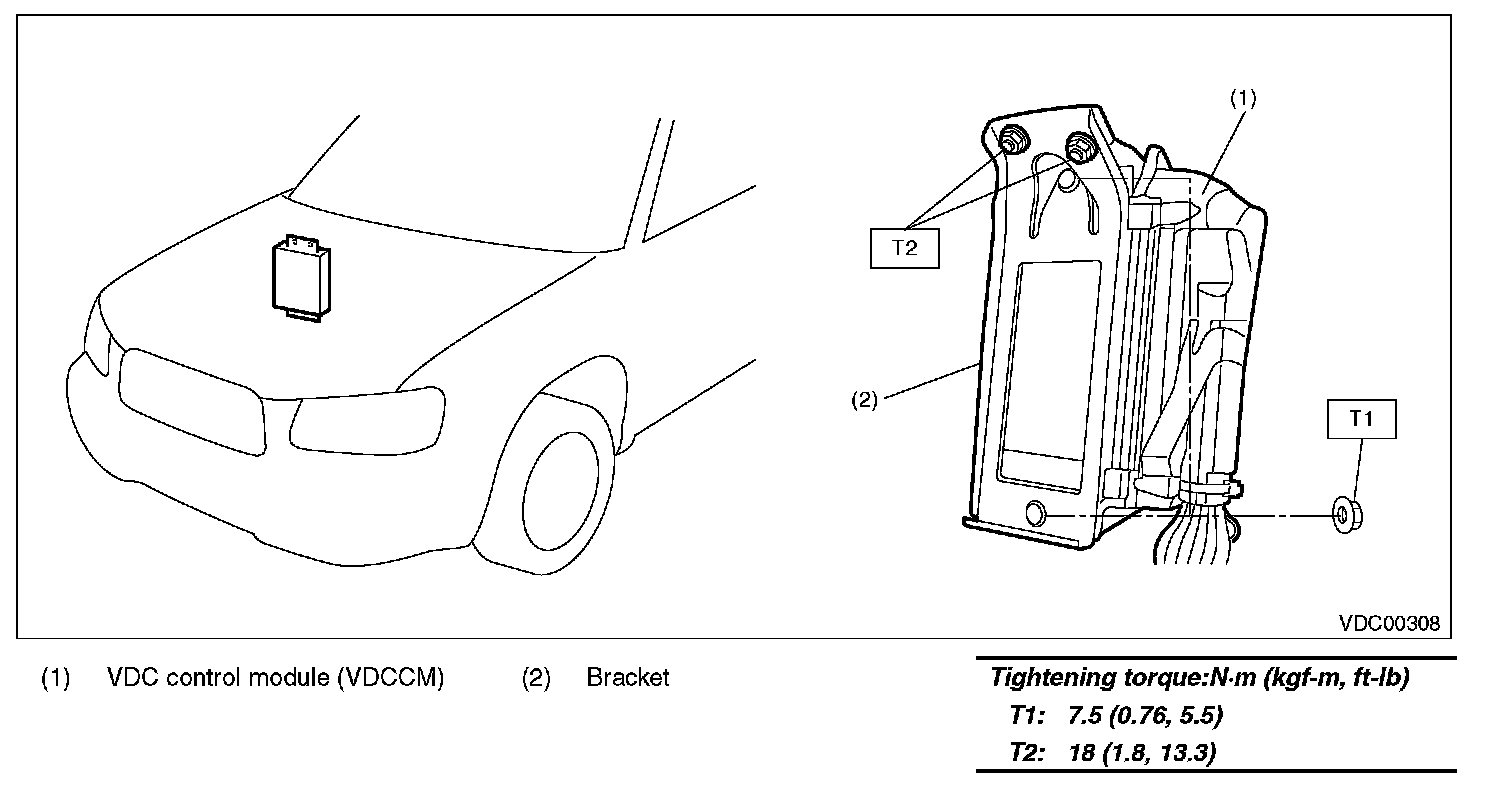 (1)
T2
(2)
T1
VDC00308

(1) VDC control module (VDCCM)
(2) Bracket

Tightening torque:N·m (kgf-m, ft-lb)
T1: 7.5 (0.76, 5.5)
T2: 18 (1.8, 13.3)