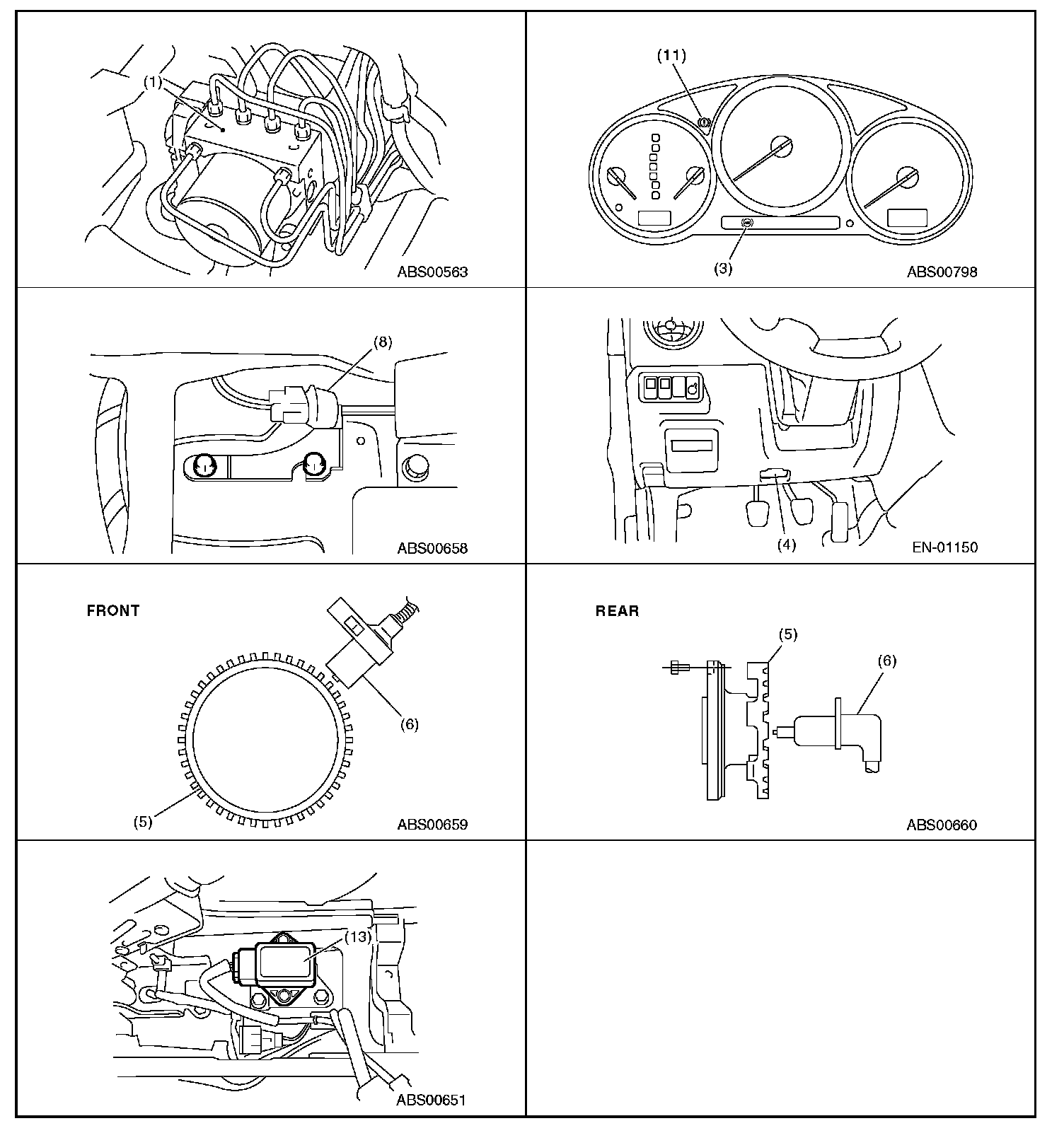 (1)

ABS00563

(11)

(3)

ABS00798

(8)

ABS00658

(4)

EN-01150

FRONT

(6)

(5)

ABS00659

REAR

(5)

(6)

ABS00660

(13)

ABS00651