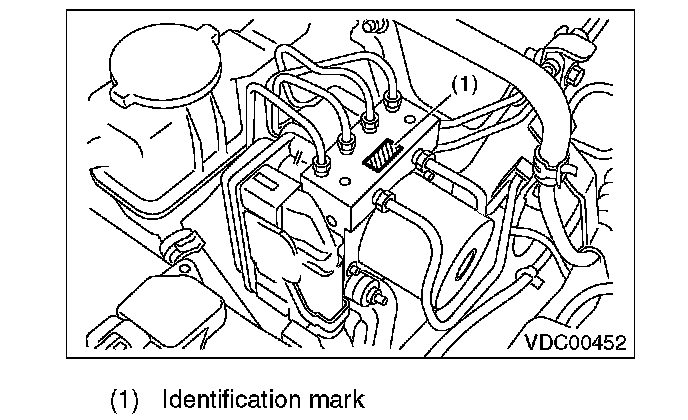 (1)

VDC00452

(1) Identification mark