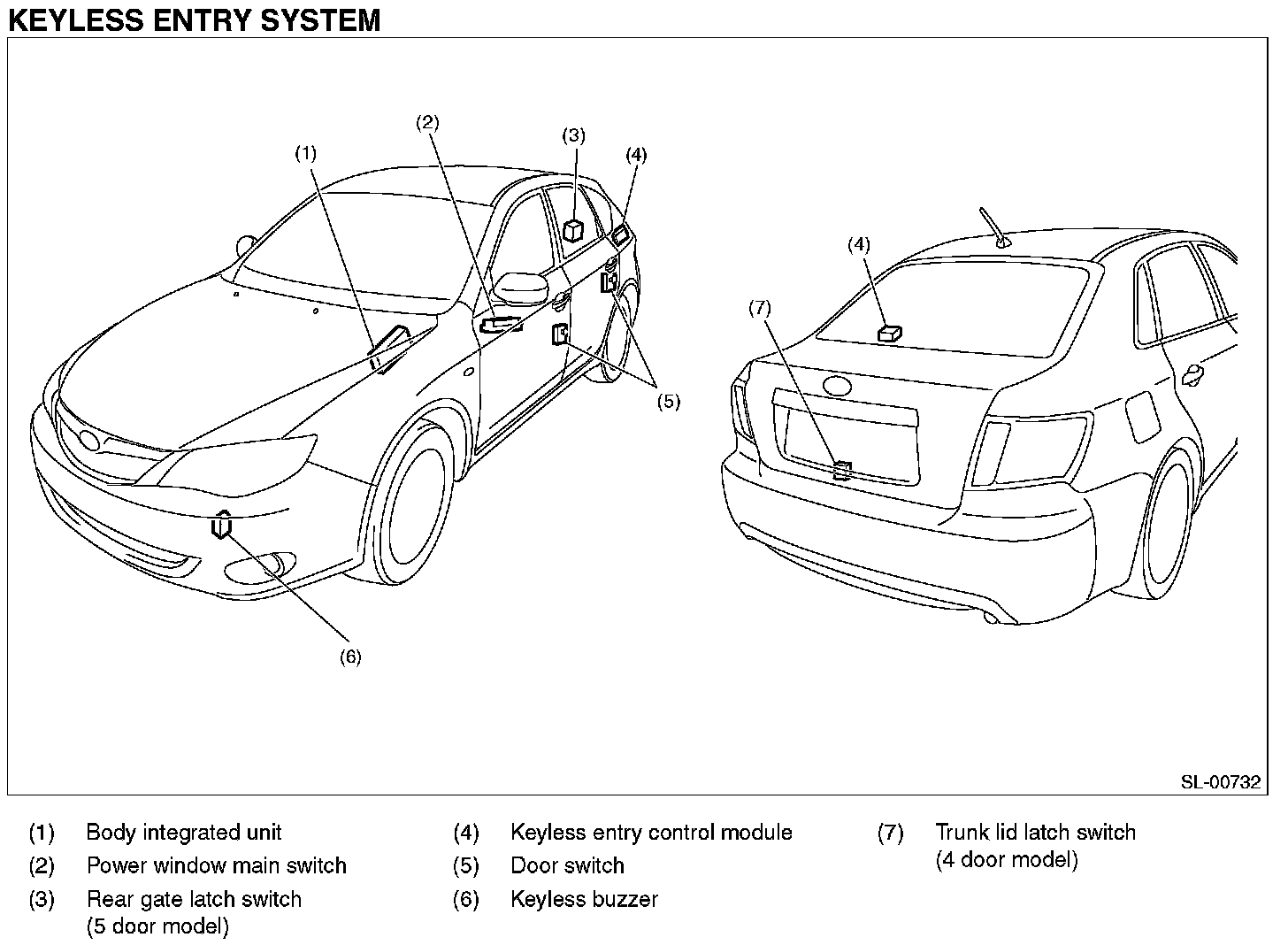 KEYLESS ENTRY SYSTEM

(1)
(2)
(3)
(4)
(5)
(6)
(4)
(7)

SL-00732

(1) Body integrated unit
(2) Power window main switch
(3) Rear gate latch switch (5 door model)

(4) Keyless entry control module
(5) Door switch
(6) Keyless buzzer

(7) Trunk lid latch switch (4 door model)