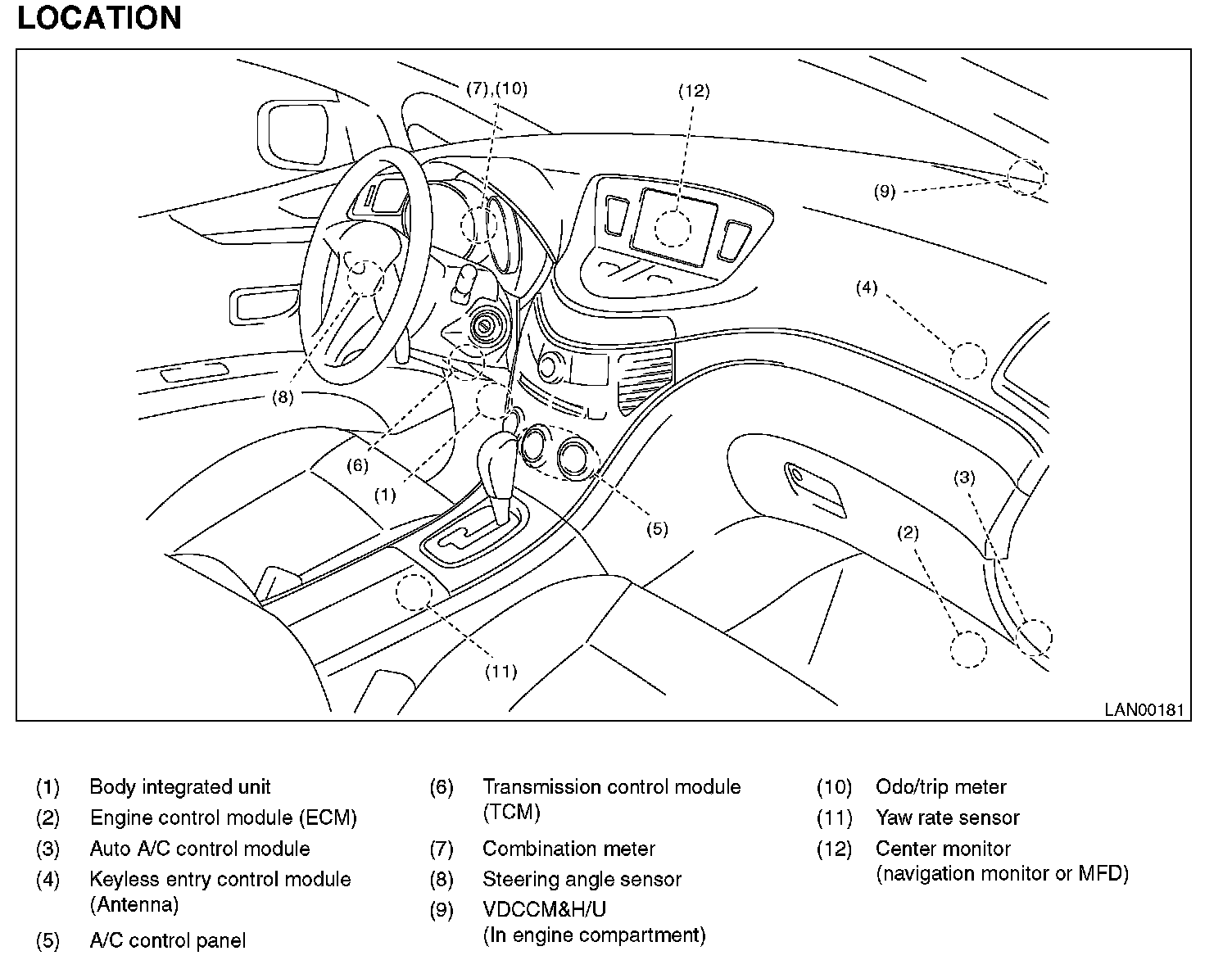 LOCATION

(7),(10)
(12)
(9)
(4)
(8)
(6)
(1)
(5)
(3)
(2)
(11)
LAN00181

(1) Body integrated unit
(2) Engine control module (ECM)
(3) Auto A/C control module
(4) Keyless entry control module (Antenna)
(5) A/C control panel

(6) Transmission control module (TCM)
(7) Combination meter
(8) Steering angle sensor
(9) VDCCM&H/U (In engine compartment)

(10) Odo/trip meter
(11) Yaw rate sensor
(12) Center monitor (navigation monitor or MFD)