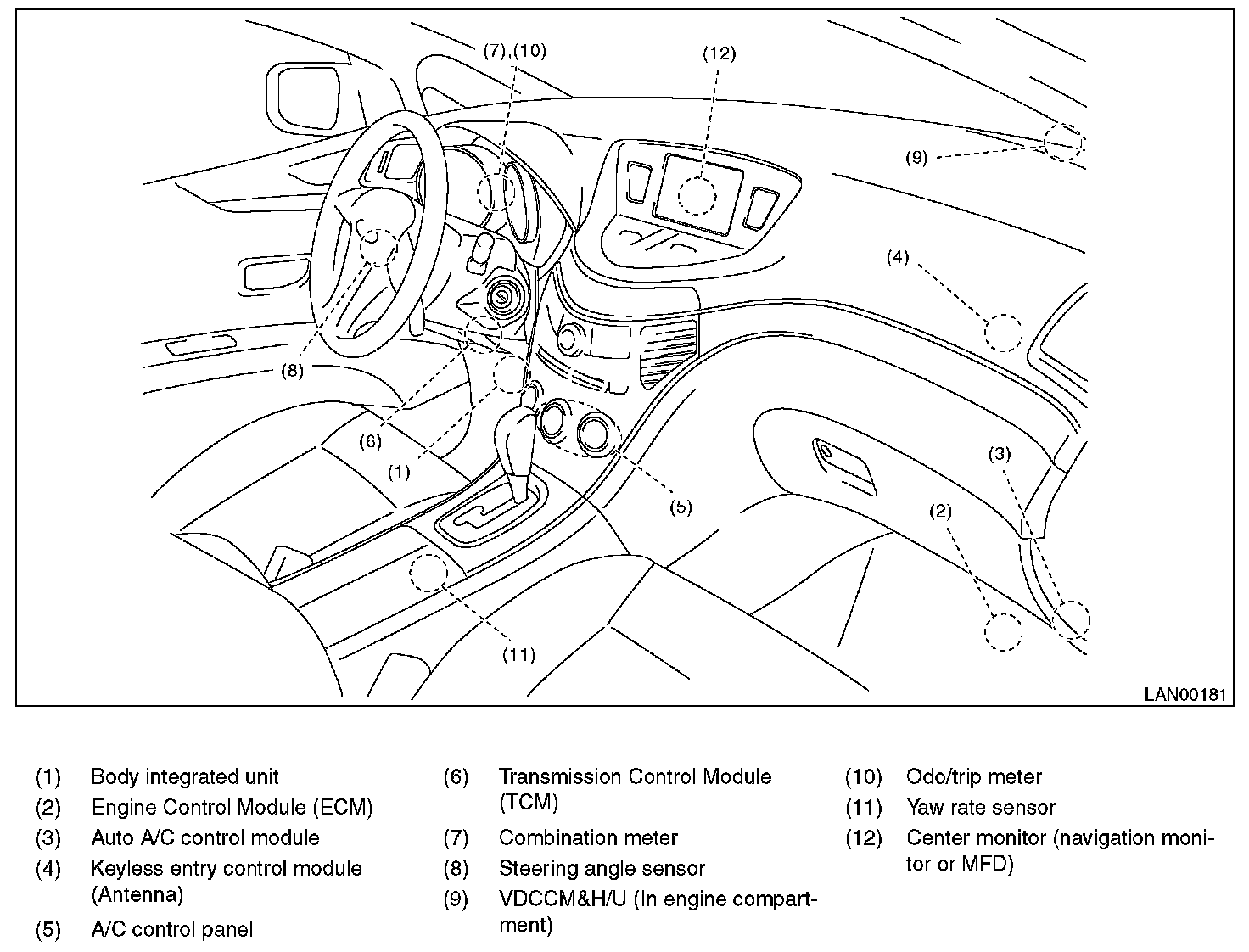 (7),(10)
(12)
(9)
(4)
(8)
(6)
(1)
(5)
(3)
(2)
(11)
LAN00181

(1) Body integrated unit
(2) Engine Control Module (ECM)
(3) Auto A/C control module
(4) Keyless entry control module (Antenna)
(5) A/C control panel

(6) Transmission Control Module (TCM)
(7) Combination meter
(8) Steering angle sensor
(9) VDCCM&H/U (In engine compartment)

(10) Odo/trip meter
(11) Yaw rate sensor
(12) Center monitor (navigation monitor or MFD)