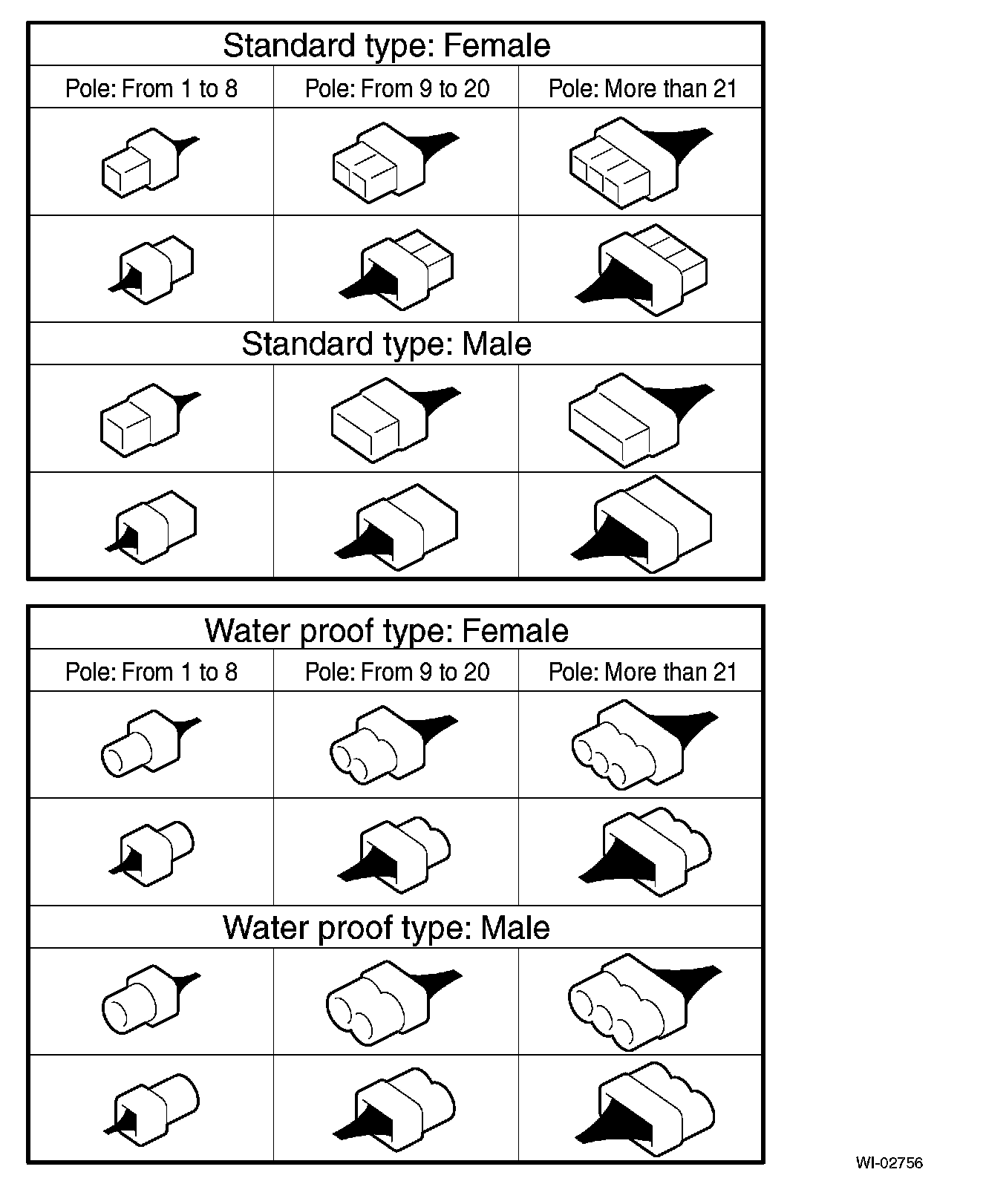 Standard type: Female

| Pole: From 1 to 8 | Pole: From 9 to 20 | Pole: More than 21 |
|---|---|---|

Standard type: Male

Water proof type: Female

| Pole: From 1 to 8 | Pole: From 9 to 20 | Pole: More than 21 |
|---|---|---|

Water proof type: Male

WI-02756