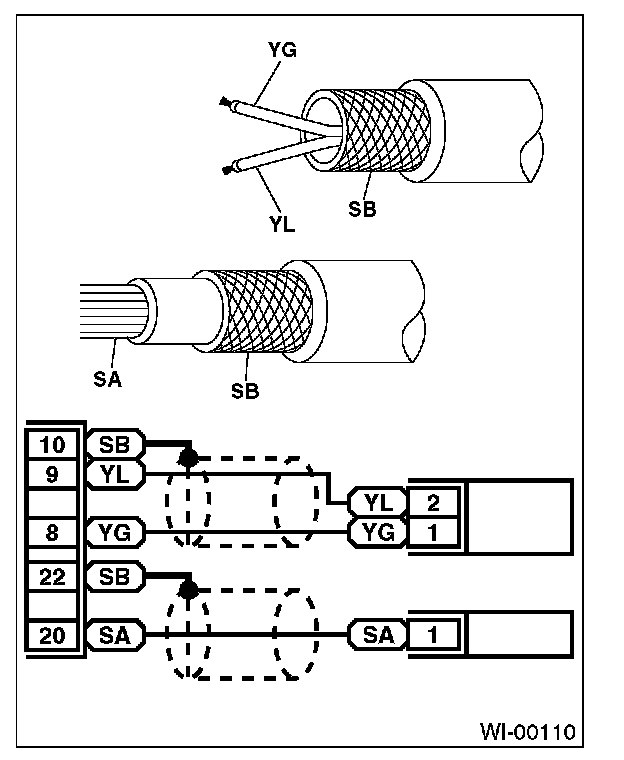 YG
YL
SB
SA
SB
10
SB
9
YL
8
YG
22
SB
20
SA
YL
2
YG
1
SA
1
WI-00110