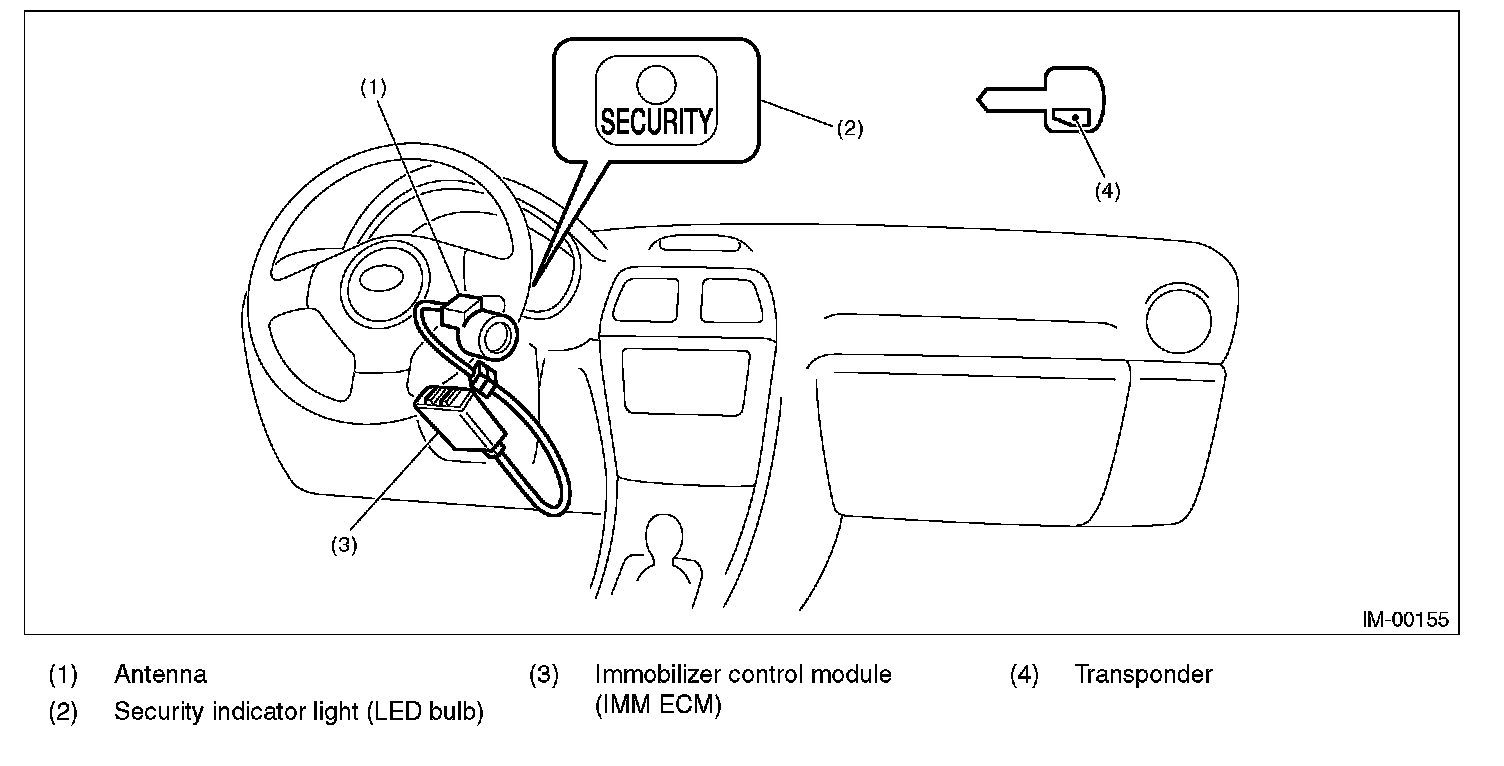 (1)

SECURITY

(2)

(4)

(3)

IM-00155

(1) Antenna
(2) Security indicator light (LED bulb)

(3) Immobilizer control module (IMM ECM)

(4) Transponder