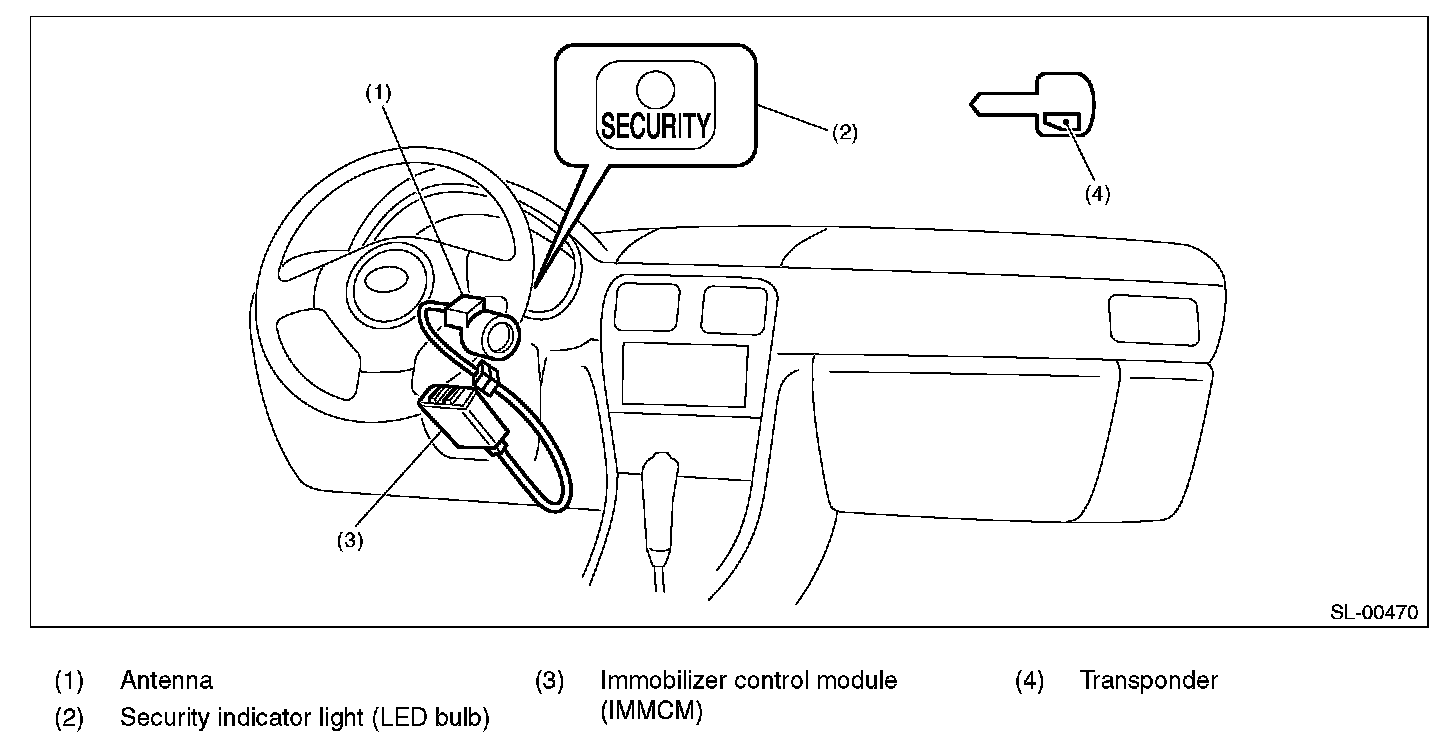 (1)

SECURITY

(2)

(4)

(3)

SL-00470

(1) Antenna
(2) Security indicator light (LED bulb)

(3) Immobilizer control module (IMMCM)

(4) Transponder