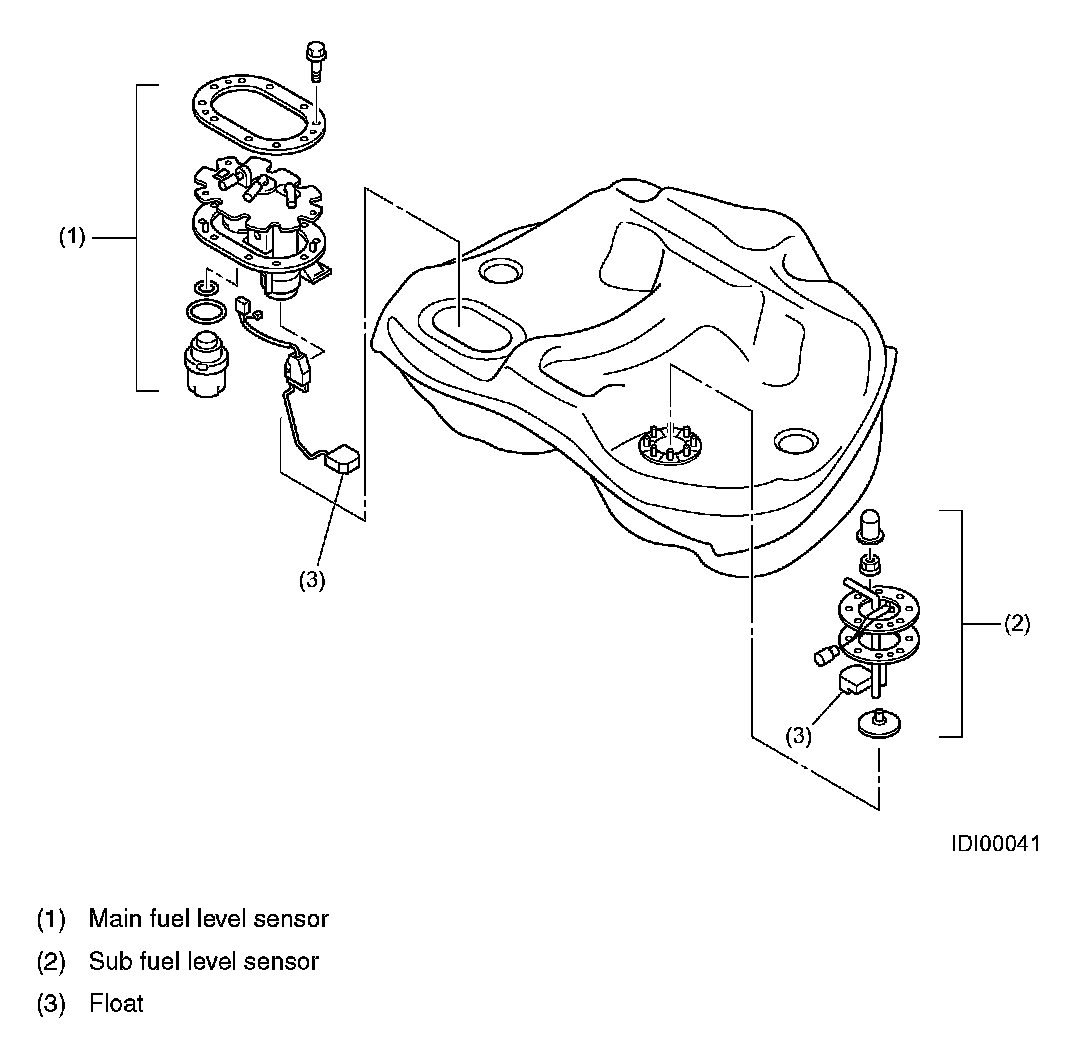 (1)

(3)

(2)

(3)

IDI00041

(1) Main fuel level sensor

(2) Sub fuel level sensor

(3) Float