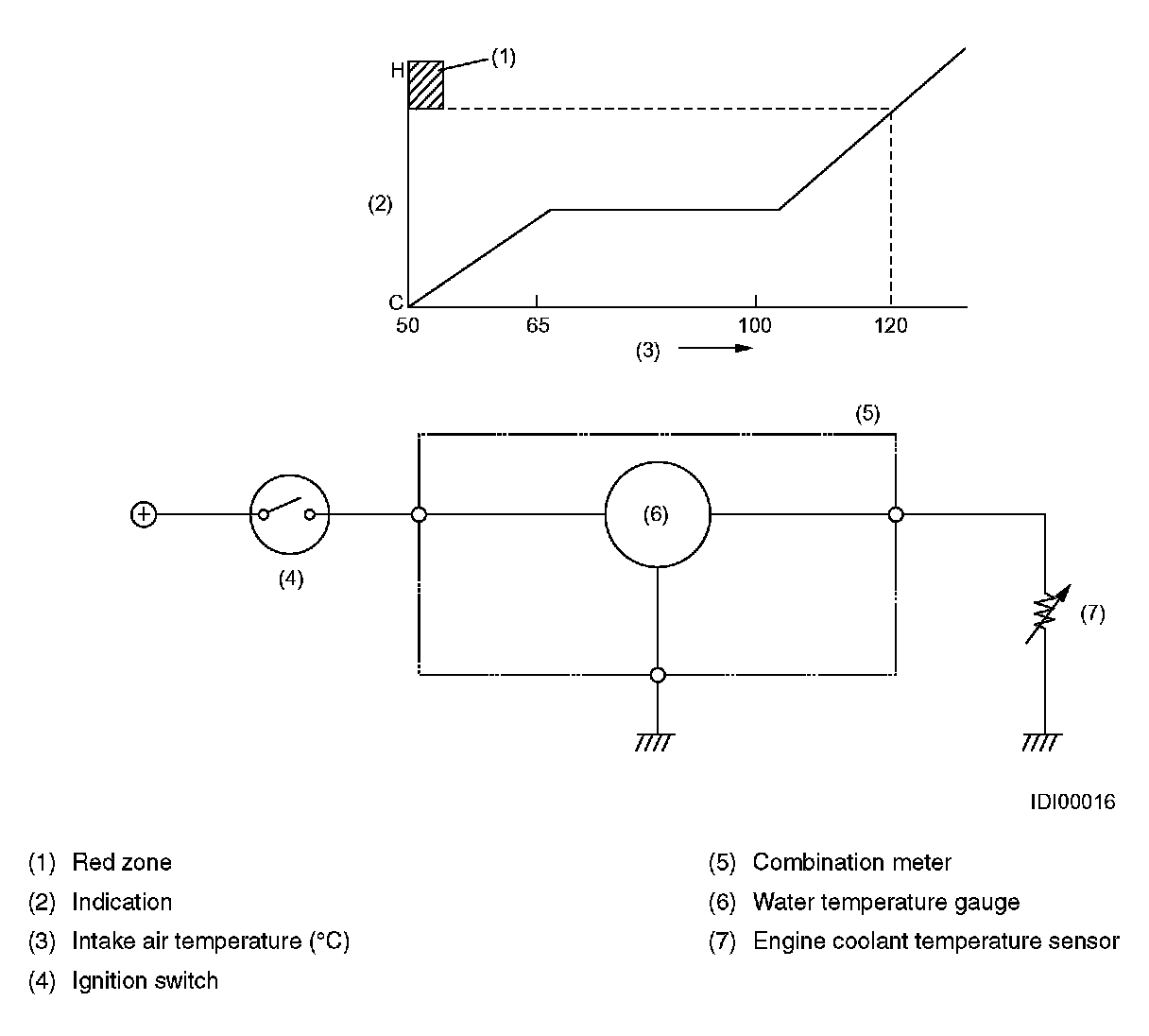 H
(1)
(2)
C
50
65
100
120
(3)

(5)
(6)
(4)
(7)

IDI00016

(1) Red zone
(2) Indication
(3) Intake air temperature (°C)
(4) Ignition switch

(5) Combination meter
(6) Water temperature gauge
(7) Engine coolant temperature sensor