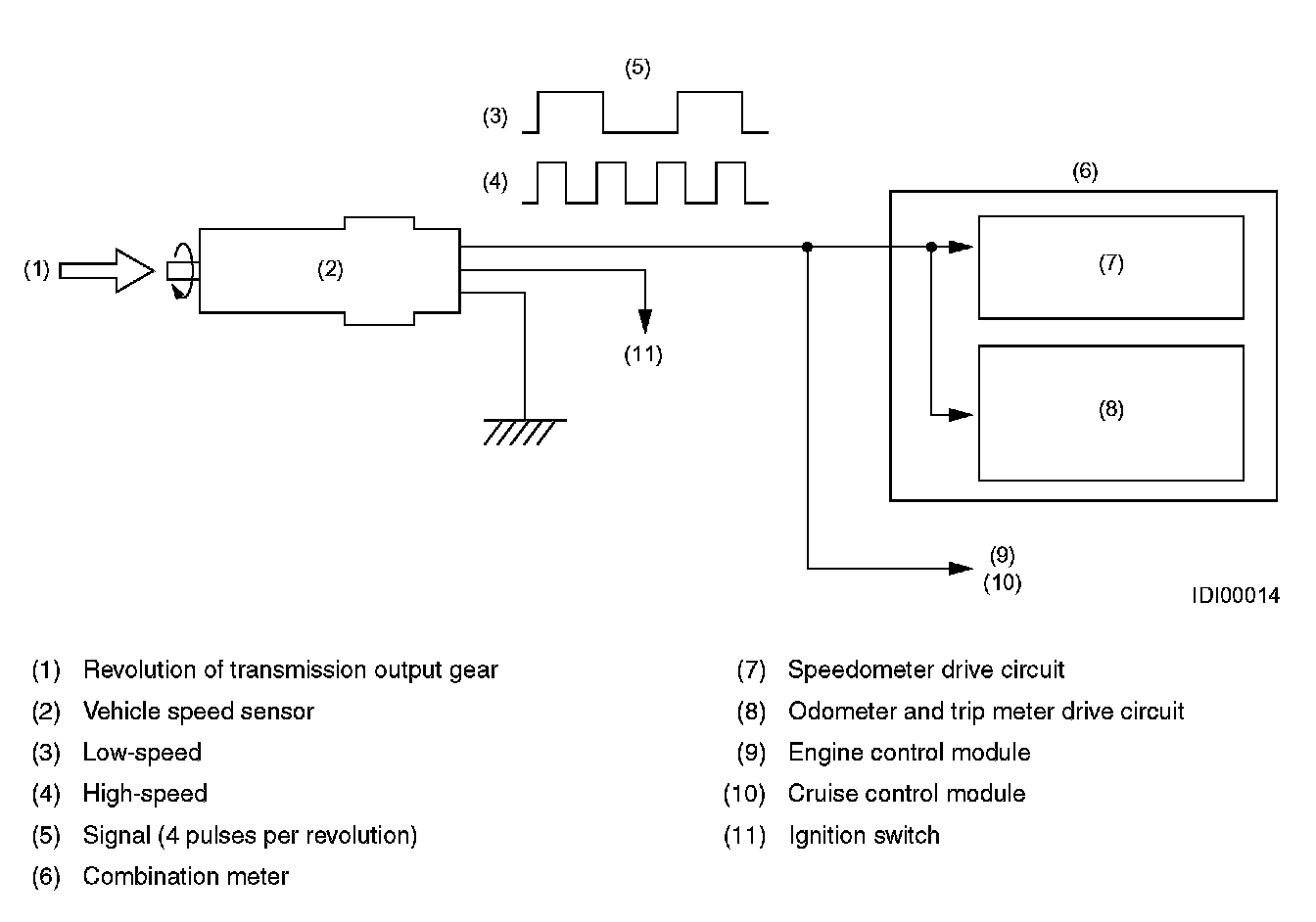 (5)
(3)
(4)
(6)
(1)
(2)
(7)
(11)
(8)
(9)
(10)
IDI00014

(1) Revolution of transmission output gear
(2) Vehicle speed sensor
(3) Low-speed
(4) High-speed
(5) Signal (4 pulses per revolution)
(6) Combination meter

(7) Speedometer drive circuit
(8) Odometer and trip meter drive circuit
(9) Engine control module
(10) Cruise control module
(11) Ignition switch