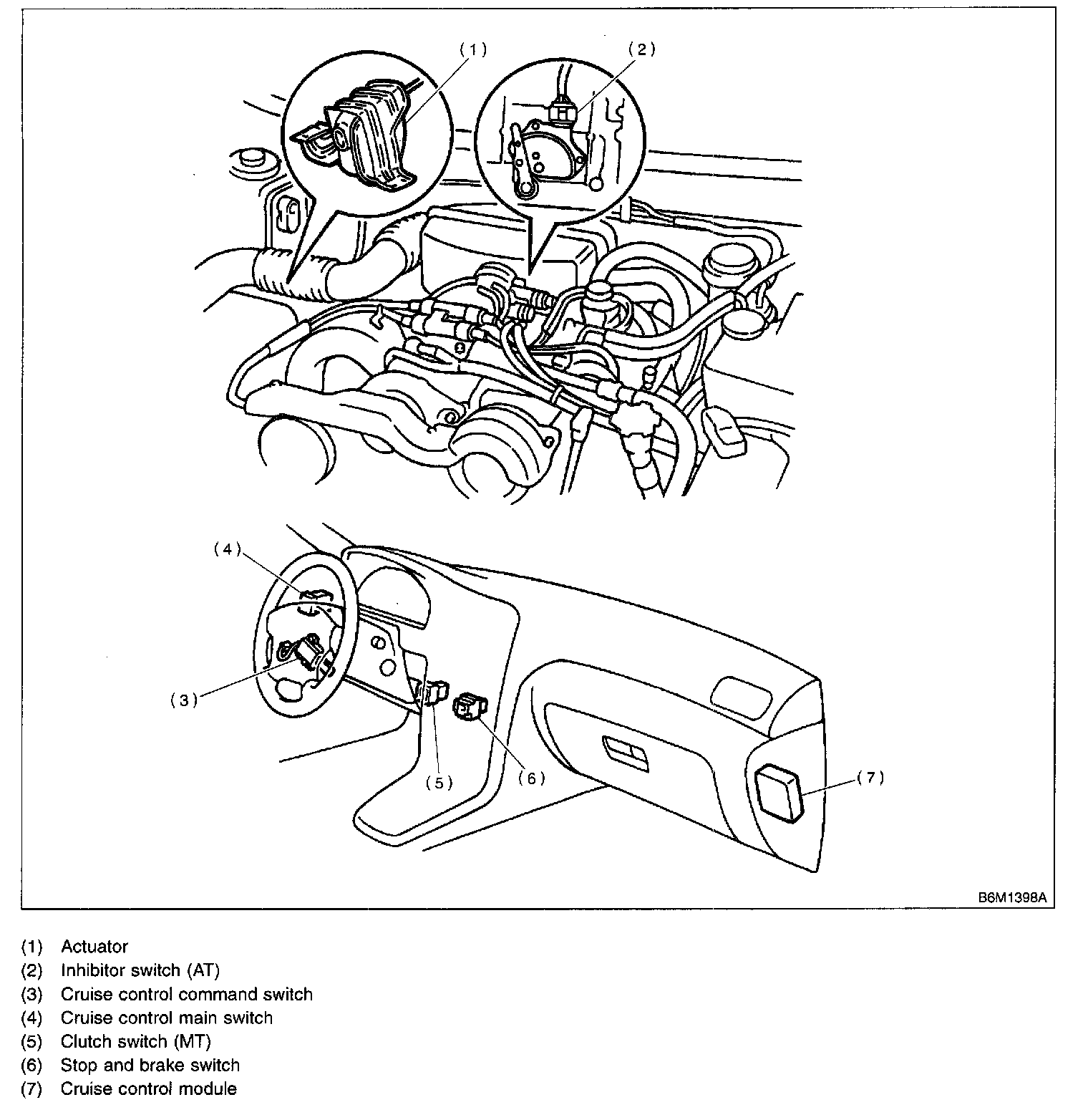 (1)
(2)
(4)
(3)
(5)
(6)
(7)
B6M1398A

(1) Actuator
(2) Inhibitor switch (AT)
(3) Cruise control command switch
(4) Cruise control main switch
(5) Clutch switch (MT)
(6) Stop and brake switch
(7) Cruise control module