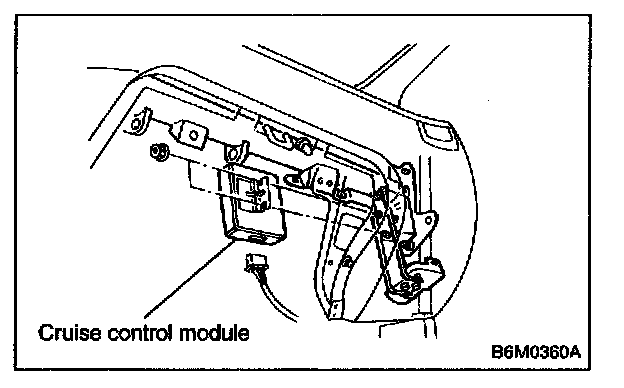 Cruise control module

B6M0360A