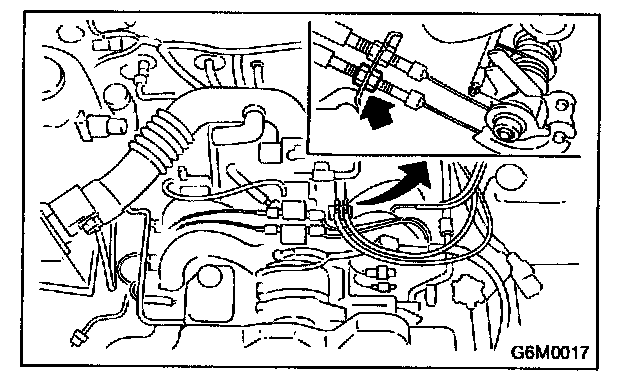 G6M0017