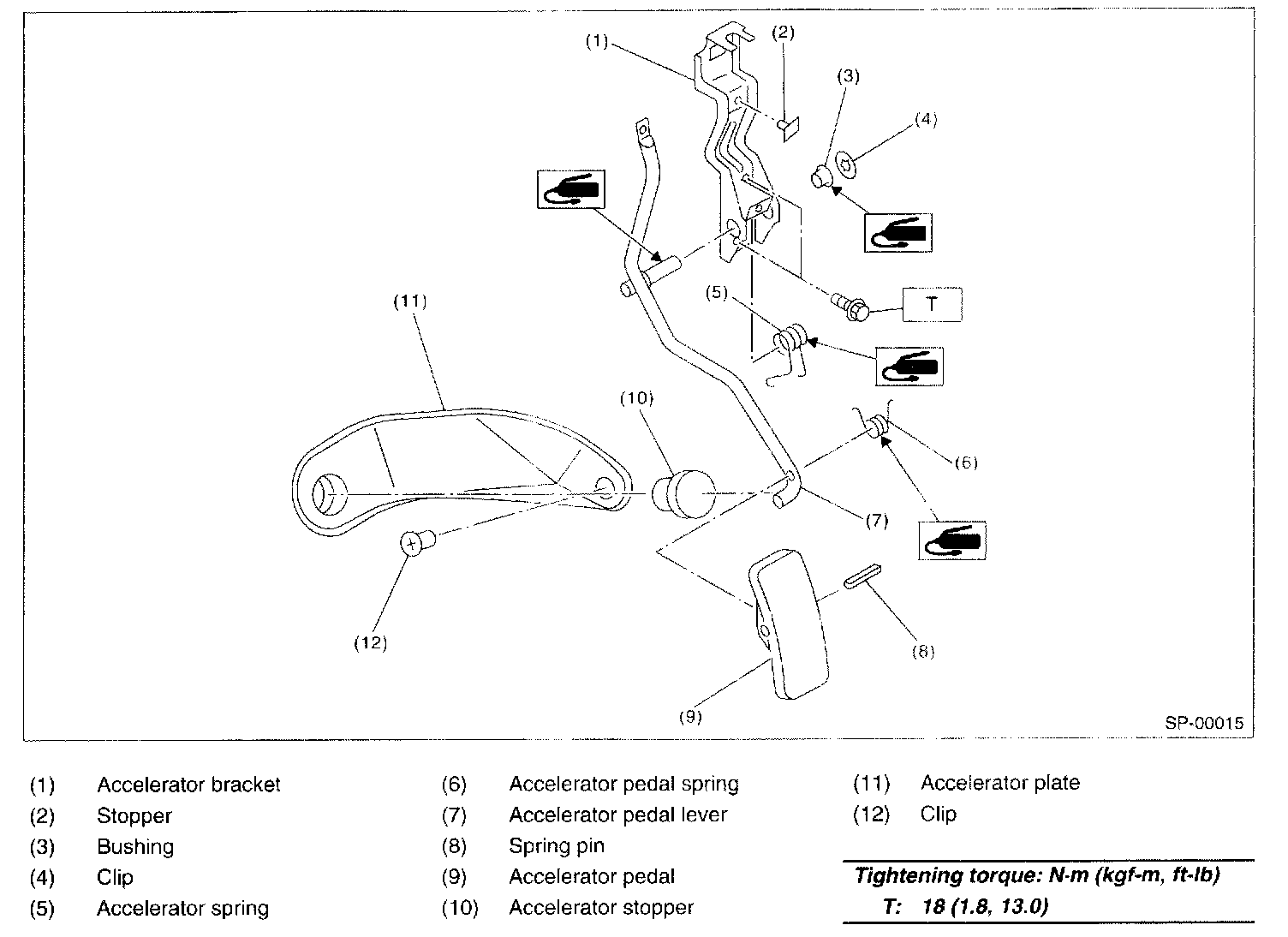 (1)
(2)
(3)
(4)
T
(5)
(11)
(10)
(6)
(7)
(12)
(8)
(9)
SP-00015

(1) Accelerator bracket
(2) Stopper
(3) Bushing
(4) Clip
(5) Accelerator spring

(6) Accelerator pedal spring
(7) Accelerator pedal lever
(8) Spring pin
(9) Accelerator pedal
(10) Accelerator stopper

(11) Accelerator plate
(12) Clip

Tightening torque: N·m (kgf-m, ft-lb)
T: 18 (1.8, 13.0)