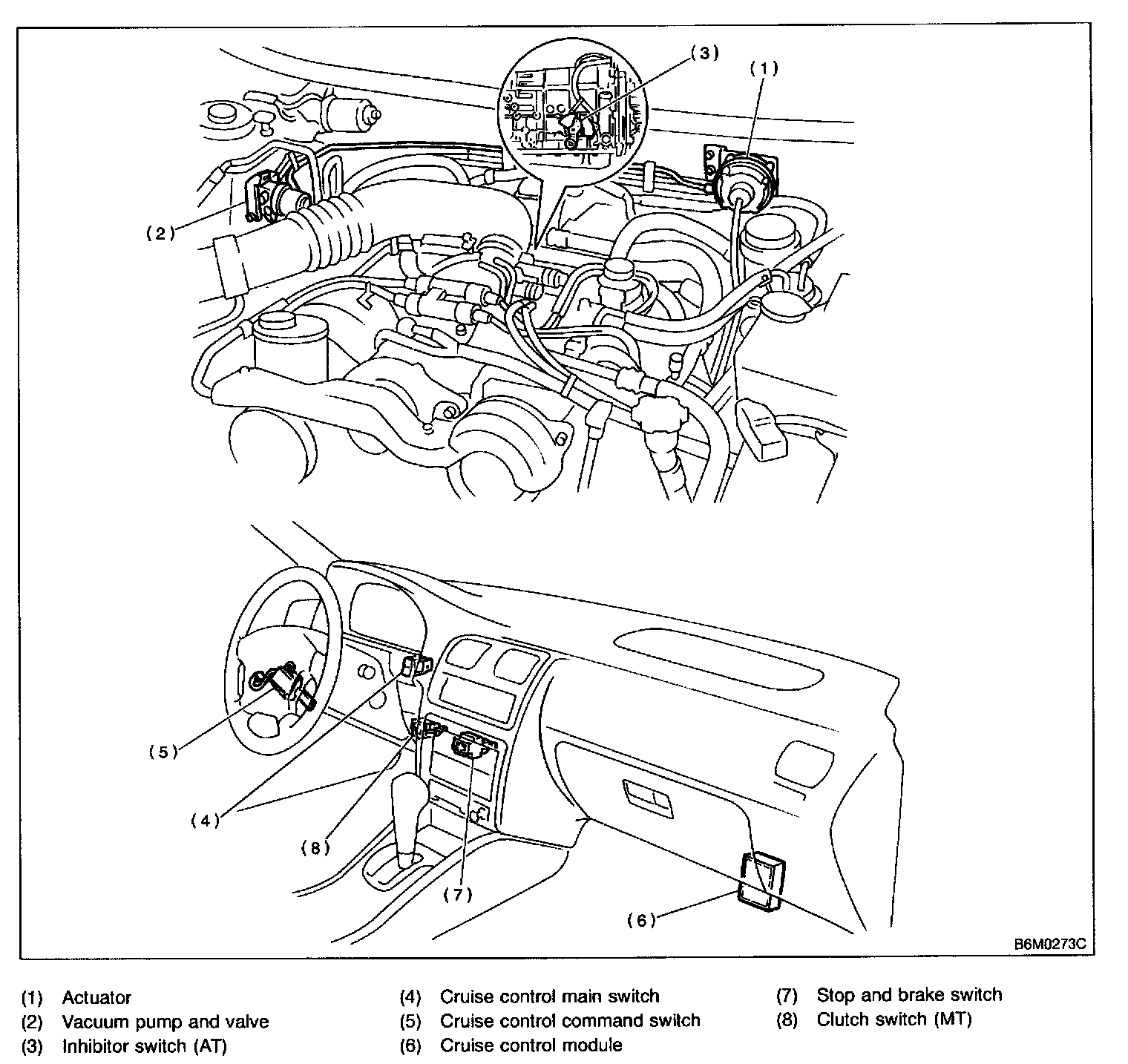 (3)
(1)
(2)
(5)
(4)
(8)
(7)
(6)
B6M0273C

(1) Actuator
(2) Vacuum pump and valve
(3) Inhibitor switch (AT)
(4) Cruise control main switch
(5) Cruise control command switch
(6) Cruise control module
(7) Stop and brake switch
(8) Clutch switch (MT)